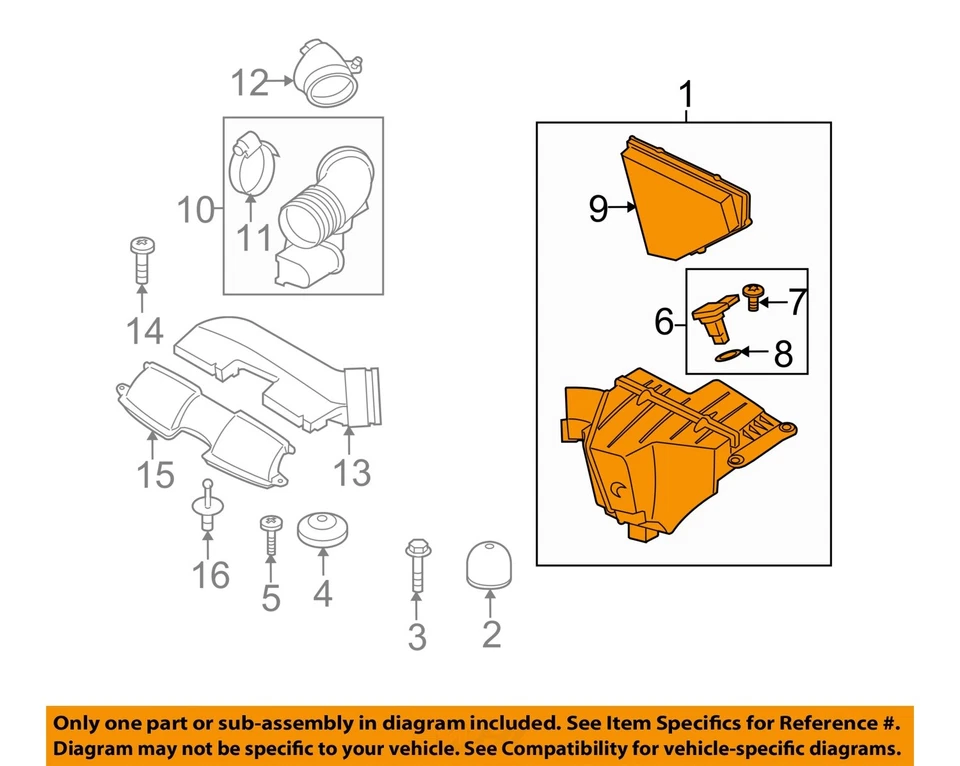 12
1
10
11
9
14
6
7
8
15
13
16
5
4
3
2

Only one part or sub-assembly in diagram included. See Item Specifics for Reference #.
Diagram may not be specific to your vehicle. See Compatibility for vehicle-specific diagrams.