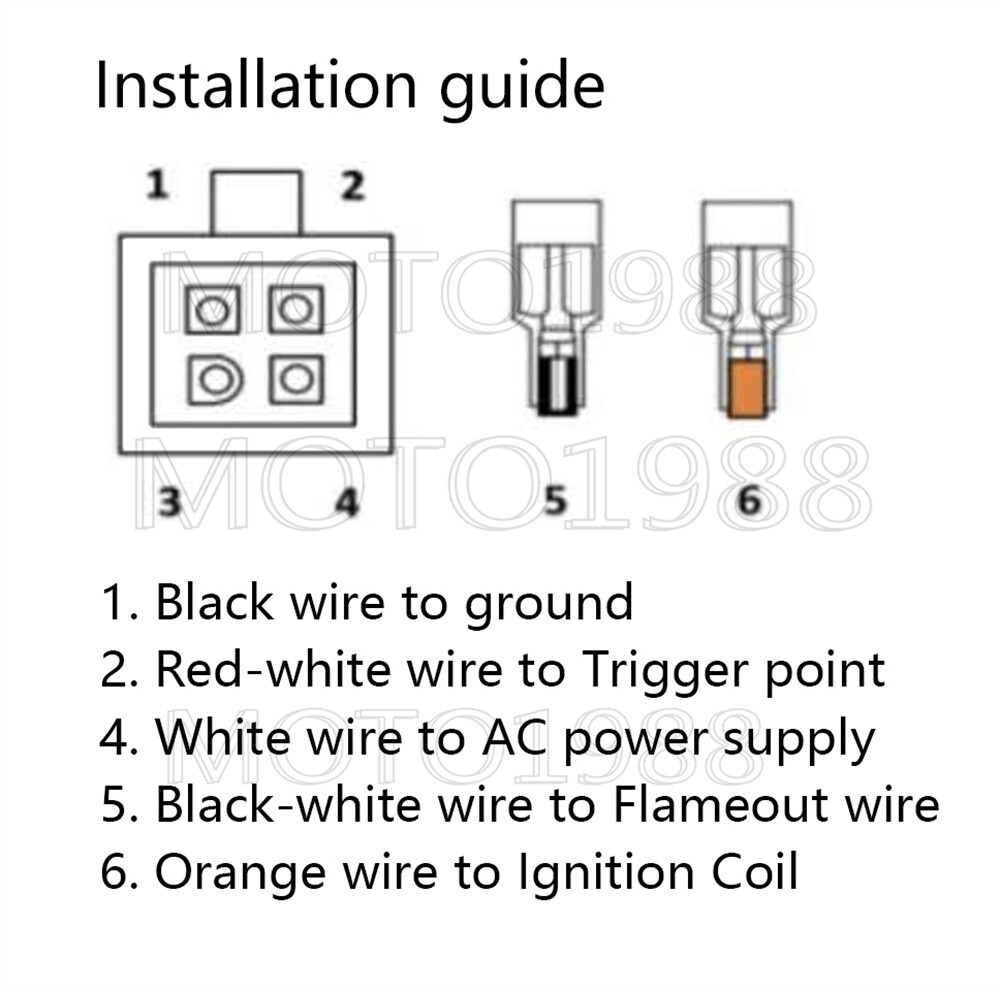 Installation guide

1 2

MOTO1988

MOTO1988

3 4 5 6

1. Black wire to ground
2. Red-white wire to Trigger point
4. White wire to AC power supply
5. Black-white wire to Flameout wire
6. Orange wire to Ignition Coil

MOTO1988