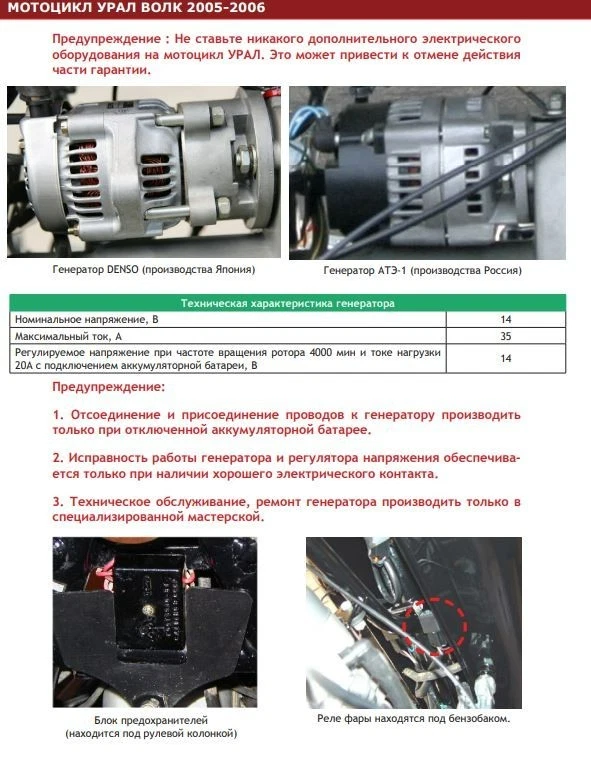 МОТОЦИКЛ УРАЛ ВОЛК 2005-2006

Предупреждение : Не ставьте никакого дополнительного электрического оборудования на мотоцикл УРАЛ. Это может привести к отмене действия части гарантии.

Генератор DENSO (производства Япония)

Генератор АТЭ-1 (производства Россия)

| Техническая характеристика генератора | |
|---|---|
| Номинальное напряжение, В | 14 |
| Максимальный ток, А | 35 |
| Регулируемое напряжение при частоте вращения ротора 4000 мин и токе нагрузки 20А с подключением аккумуляторной батареи, В | 14 |

Предупреждение:

1. Отсоединение и присоединение проводов к генератору производить только при отключенной аккумуляторной батарее.

2. Исправность работы генератора и регулятора напряжения обеспечивается только при наличии хорошего электрического контакта.

3. Техническое обслуживание, ремонт генератора производить только в специализированной мастерской.

Блок предохранителей (находится под рулевой колонкой)

Реле фары находятся под бензобаком.