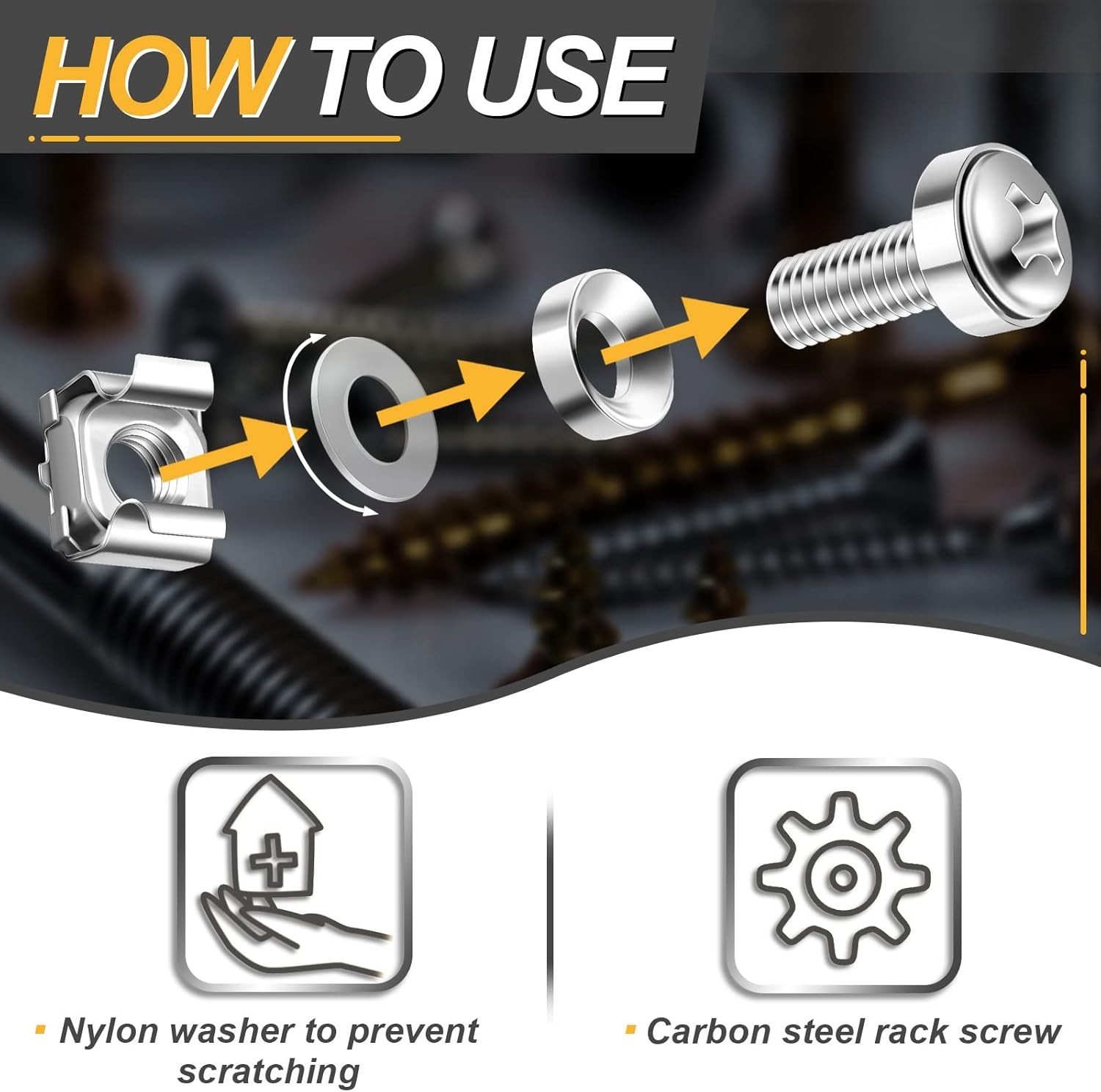 HOW TO USE

Nylon washer to prevent scratching

Carbon steel rack screw