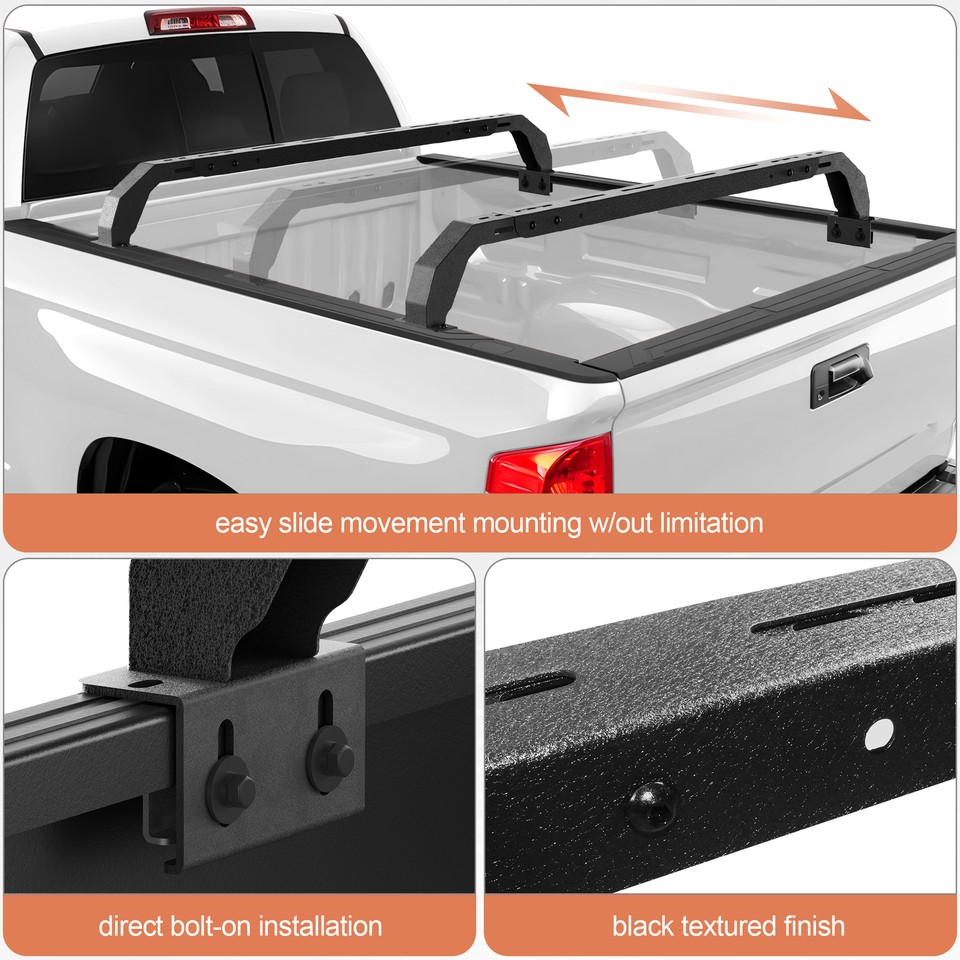 easy slide movement mounting w/out limitation

direct bolt-on installation

black textured finish