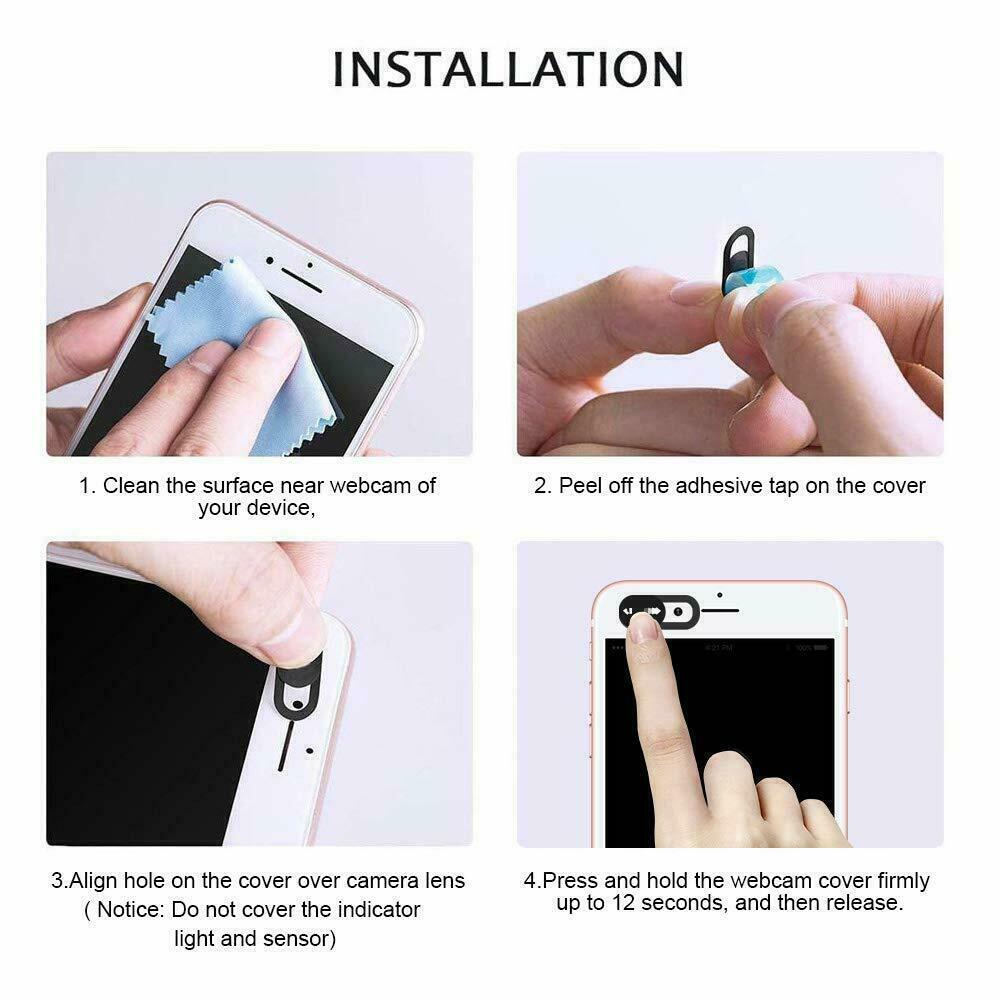 INSTALLATION

1. Clean the surface near webcam of your device,

2. Peel off the adhesive tap on the cover

3.Align hole on the cover over camera lens ( Notice: Do not cover the indicator light and sensor)

4.Press and hold the webcam cover firmly up to 12 seconds, and then release.