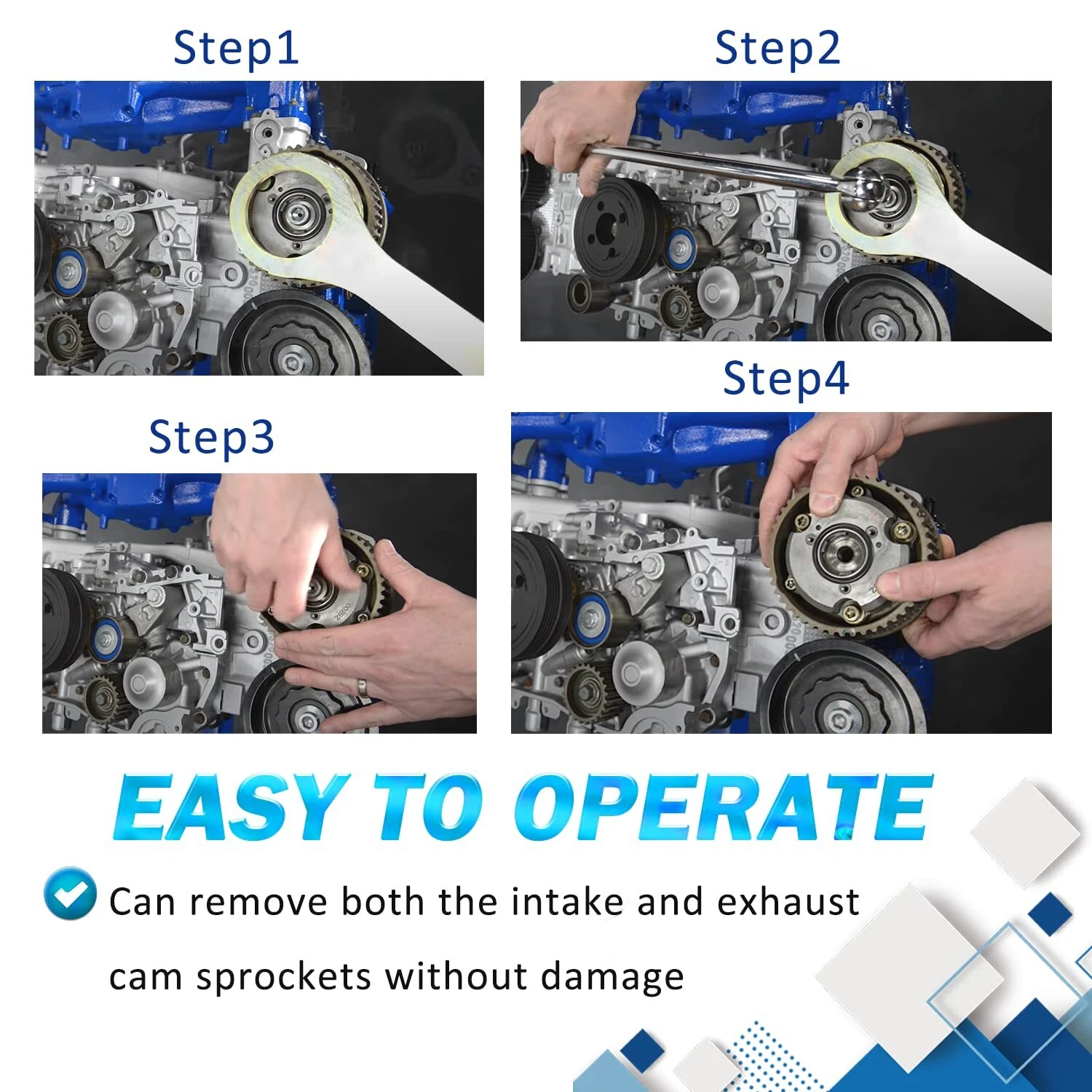 Step1

Step2

Step3

Step4

EASY TO OPERATE

Can remove both the intake and exhaust cam sprockets without damage