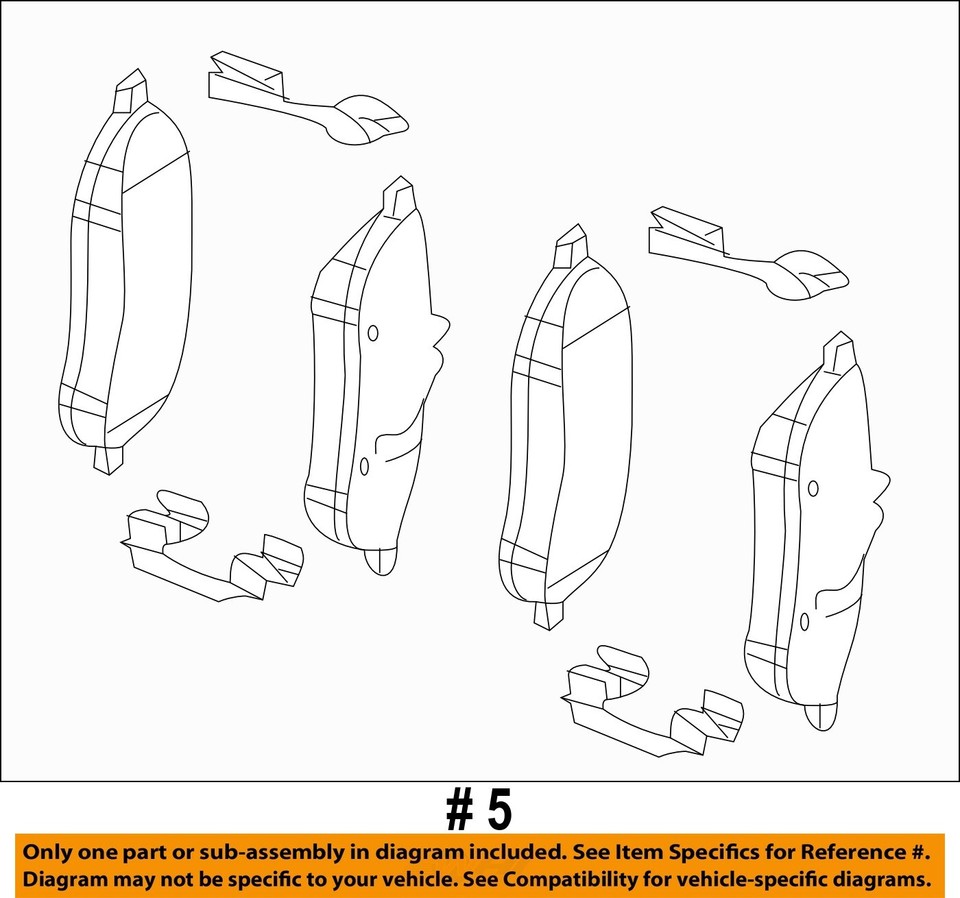 # 5

Only one part or sub-assembly in diagram included. See Item Specifics for Reference #.
Diagram may not be specific to your vehicle. See Compatibility for vehicle-specific diagrams.