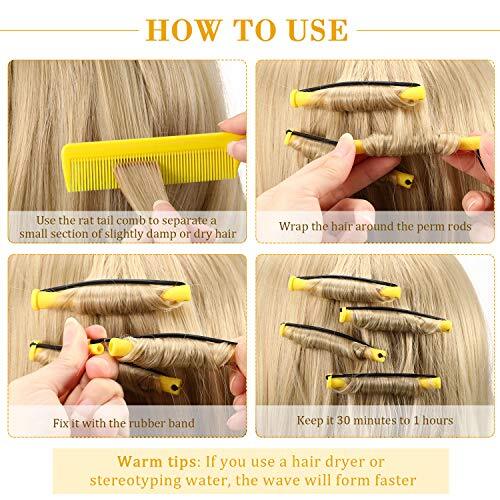 HOW TO USE

Use the rat tail comb to separate a small section of slightly damp or dry hair

Wrap the hair around the perm rods

Fix it with the rubber band

Keep it 30 minutes to 1 hours

Warm tips: If you use a hair dryer or stereotyping water, the wave will form faster