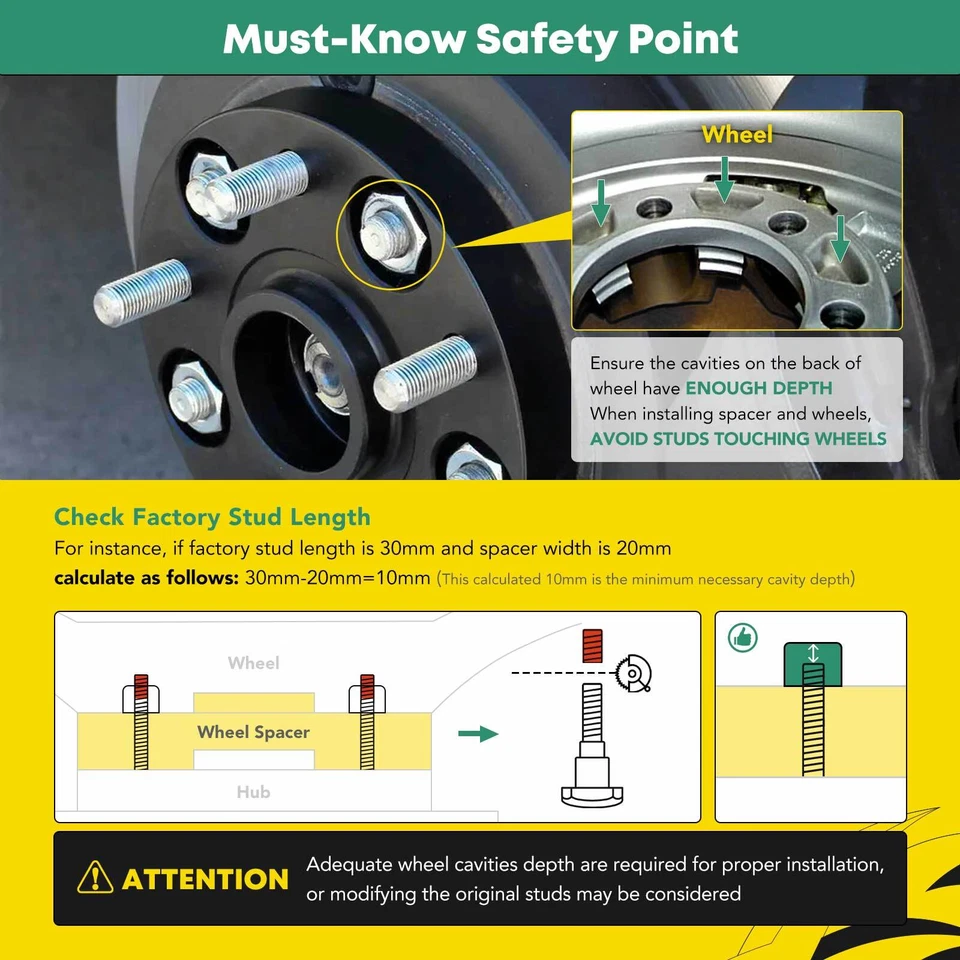 Must-Know Safety Point

Wheel

Ensure the cavities on the back of wheel have ENOUGH DEPTH
When installing spacer and wheels, AVOID STUDS TOUCHING WHEELS

Check Factory Stud Length
For instance, if factory stud length is 30mm and spacer width is 20mm
calculate as follows: 30mm-20mm=10mm (This calculated 10mm is the minimum necessary cavity depth)

Wheel
Wheel Spacer
Hub

ATTENTION Adequate wheel cavities depth are required for proper installation, or modifying the original studs may be considered