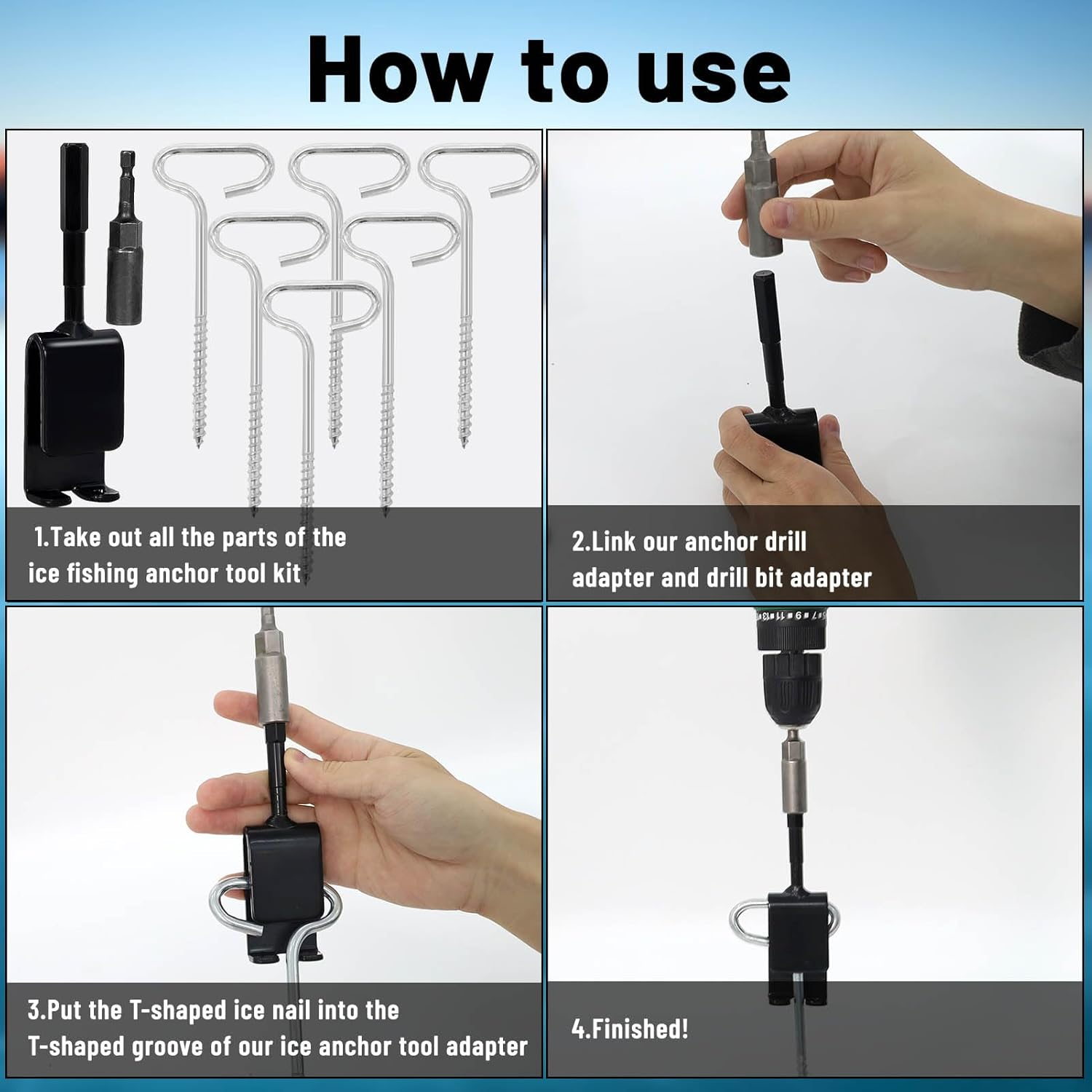 How to use

1.Take out all the parts of the ice fishing anchor tool kit

2.Link our anchor drill adapter and drill bit adapter

3.Put the T-shaped ice nail into the T-shaped groove of our ice anchor tool adapter

4.Finished!