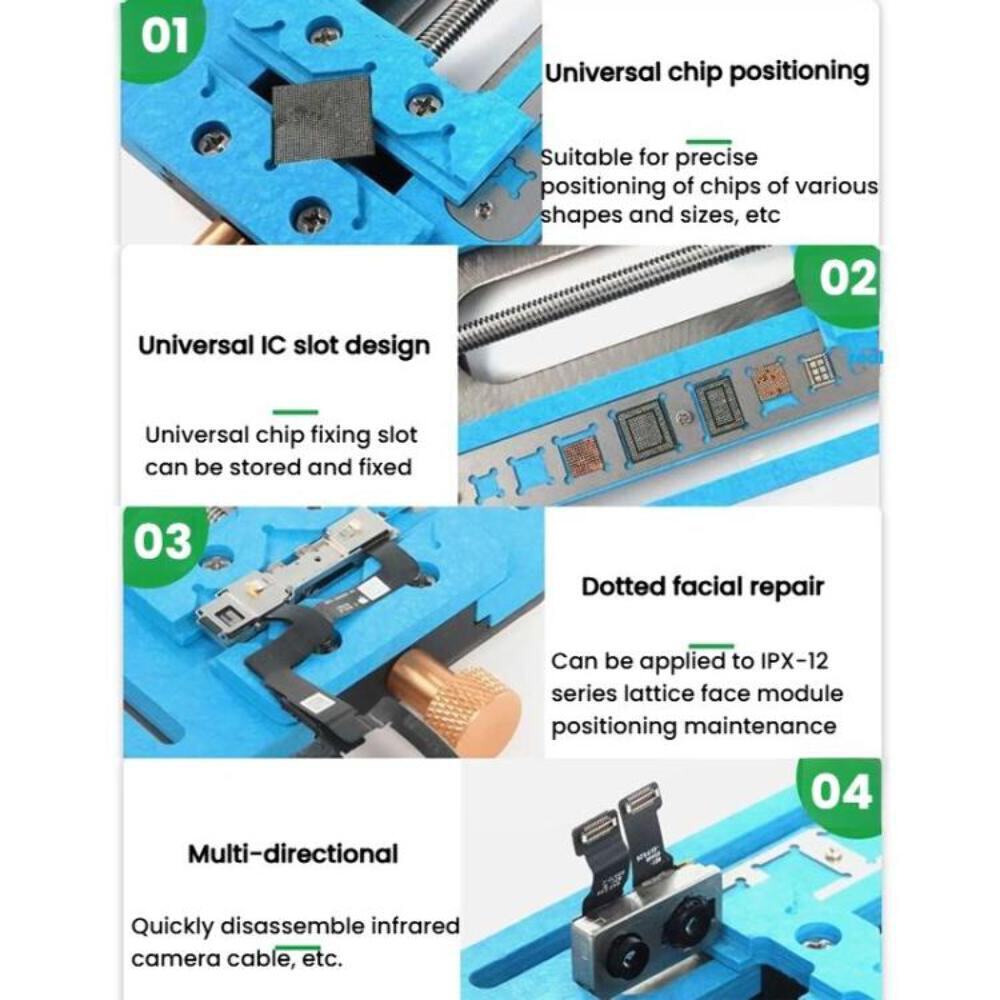 01

Universal chip positioning

Suitable for precise positioning of chips of various shapes and sizes, etc

02

Universal IC slot design

Universal chip fixing slot can be stored and fixed

03

Dotted facial repair

Can be applied to IPX-12 series lattice face module positioning maintenance

04

Multi-directional

Quickly disassemble infrared camera cable, etc.