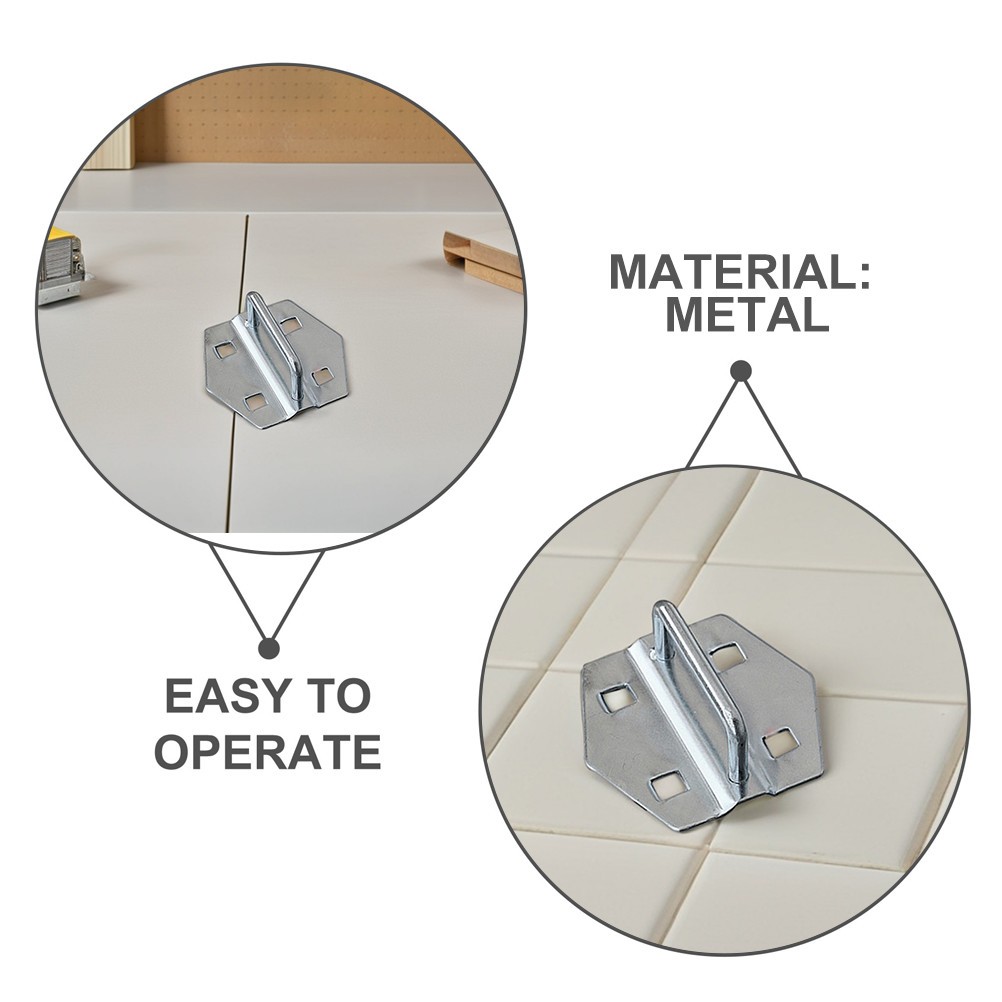 MATERIAL:
METAL

EASY TO
OPERATE