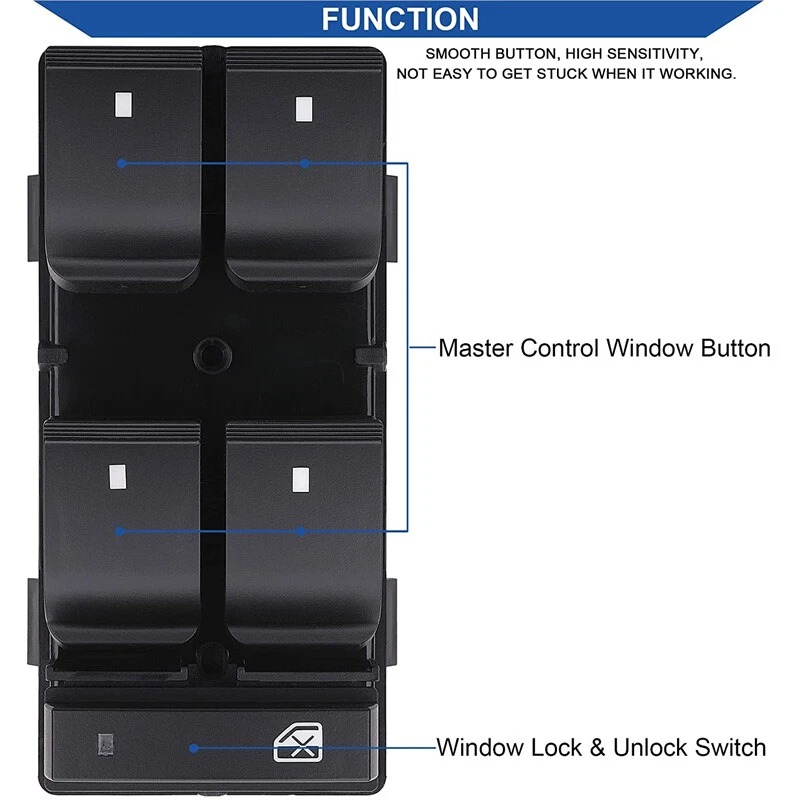 FUNCTION

SMOOTH BUTTON, HIGH SENSITIVITY, NOT EASY TO GET STUCK WHEN IT WORKING.

Master Control Window Button

Window Lock & Unlock Switch