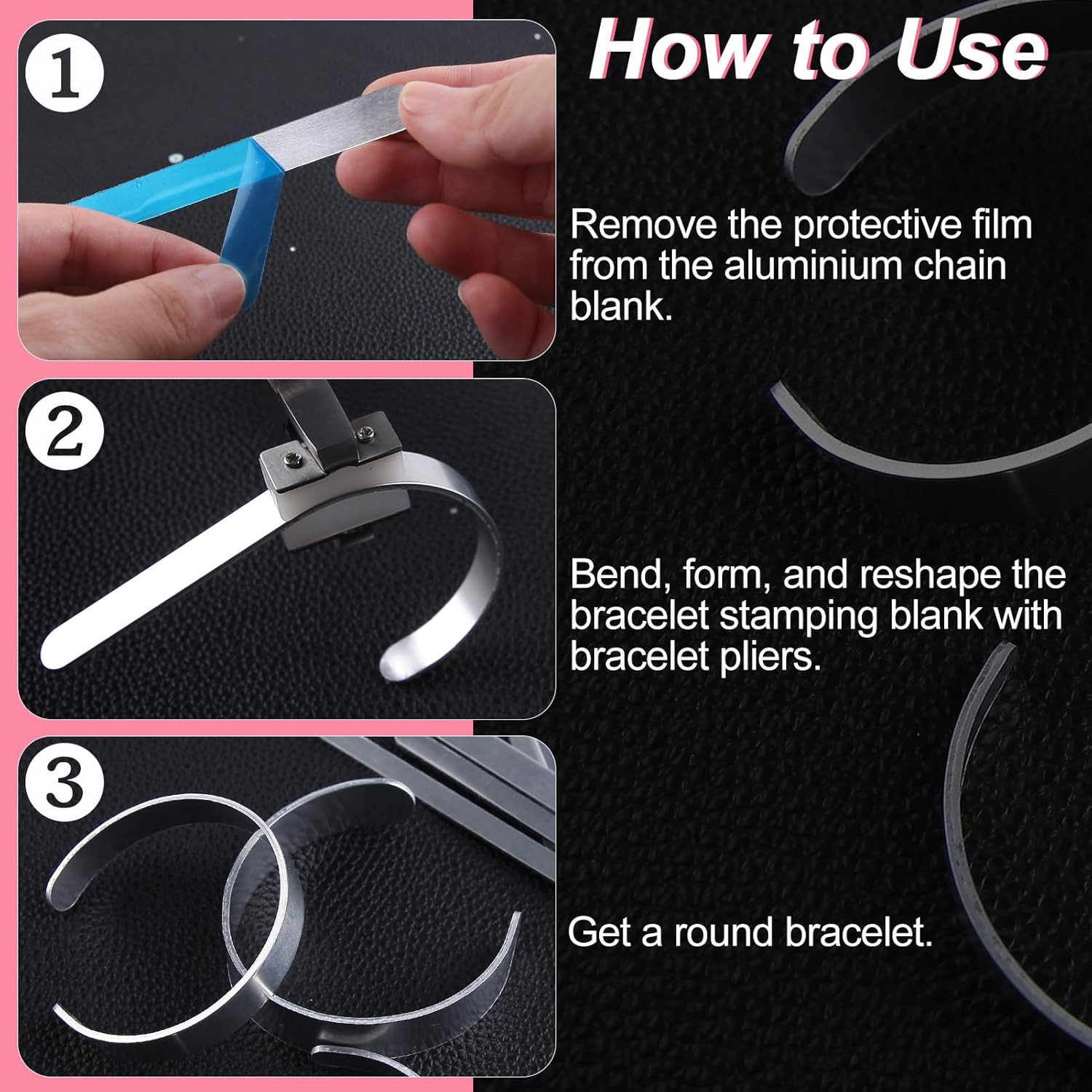 How to Use

1

Remove the protective film from the aluminium chain blank.

2

Bend, form, and reshape the bracelet stamping blank with bracelet pliers.

3

Get a round bracelet.