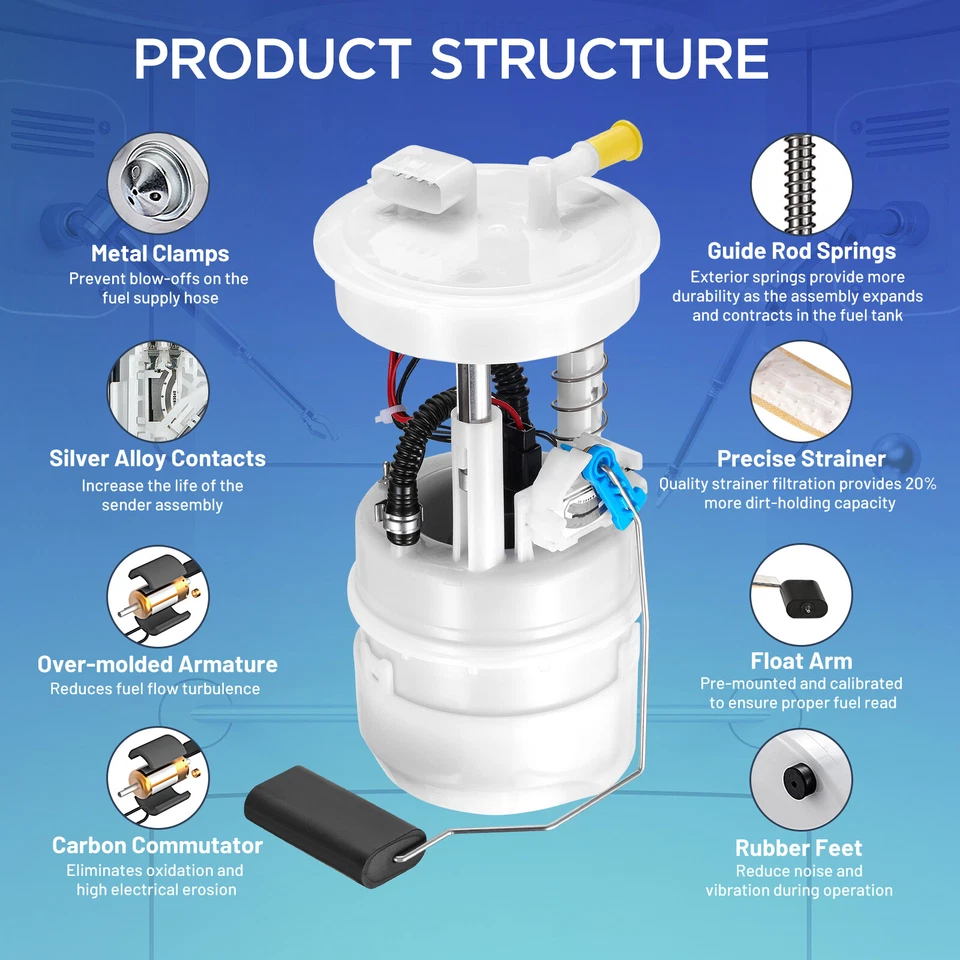 PRODUCT STRUCTURE

Metal Clamps
Prevent blow-offs on the fuel supply hose

Silver Alloy Contacts
Increase the life of the sender assembly

Over-molded Armature
Reduces fuel flow turbulence

Carbon Commutator
Eliminates oxidation and high electrical erosion

Guide Rod Springs
Exterior springs provide more durability as the assembly expands and contracts in the fuel tank

Precise Strainer
Quality strainer filtration provides 20% more dirt-holding capacity

Float Arm
Pre-mounted and calibrated to ensure proper fuel read

Rubber Feet
Reduce noise and vibration during operation