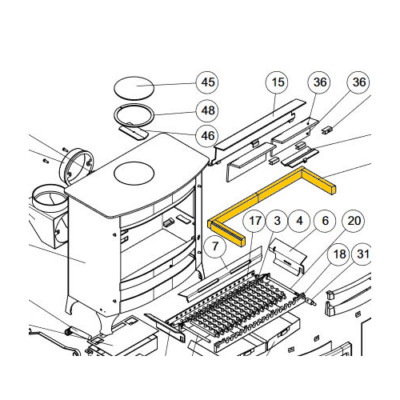 45
48
46
15
36
36
17
3
4
6
20
7
18
31