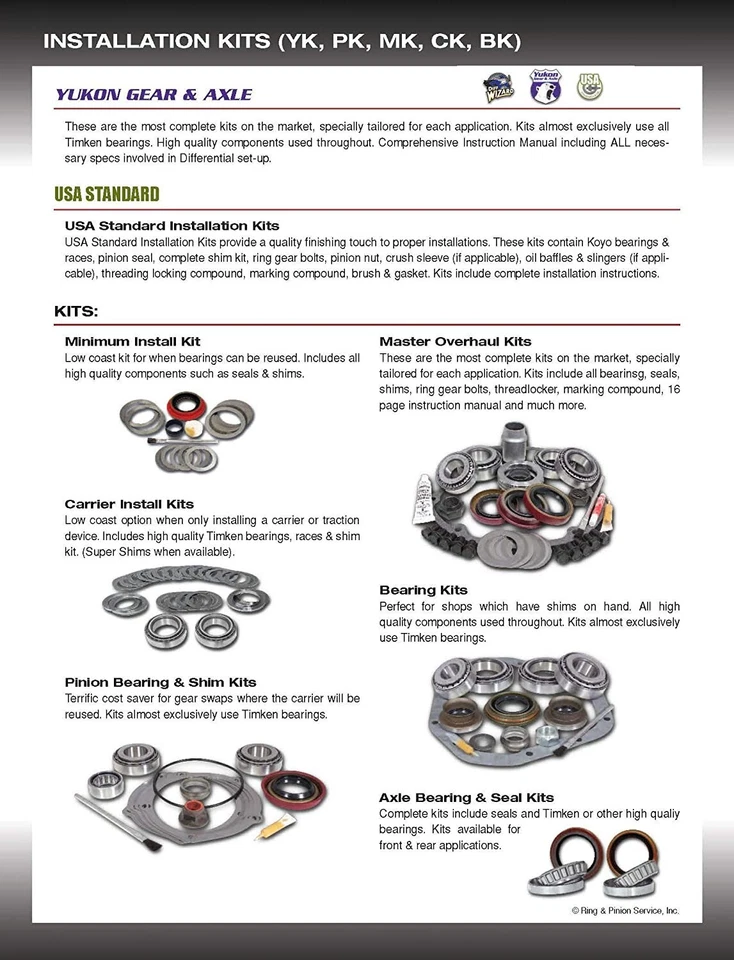 INSTALLATION KITS (YK, PK, MK, CK, BK)

YUKON GEAR & AXLE

These are the most complete kits on the market, specially tailored for each application. Kits almost exclusively use all Timken bearings. High quality components used throughout. Comprehensive Instruction Manual including ALL necessary specs involved in Differential set-up.

USA STANDARD

USA Standard Installation Kits
USA Standard Installation Kits provide a quality finishing touch to proper installations. These kits contain Koyo bearings & races, pinion seal, complete shim kit, ring gear bolts, pinion nut, crush sleeve (if applicable), oil baffles & slingers (if applicable), threading locking compound, marking compound, brush & gasket. Kits include complete installation instructions.

KITS:

Minimum Install Kit
Low coast kit for when bearings can be reused. Includes all high quality components such as seals & shims.

Carrier Install Kits
Low coast option when only installing a carrier or traction device. Includes high quality Timken bearings, races & shim kit. (Super Shims when available).

Pinion Bearing & Shim Kits
Terrific cost saver for gear swaps where the carrier will be reused. Kits almost exclusively use Timken bearings.

Master Overhaul Kits
These are the most complete kits on the market, specially tailored for each application. Kits include all bearinsg, seals, shims, ring gear bolts, threadlocker, marking compound, 16 page instruction manual and much more.

Bearing Kits
Perfect for shops which have shims on hand. All high quality components used throughout. Kits almost exclusively use Timken bearings.

Axle Bearing & Seal Kits
Complete kits include seals and Timken or other high qualiy bearings. Kits available for front & rear applications.

© Ring & Pinion Service, Inc.