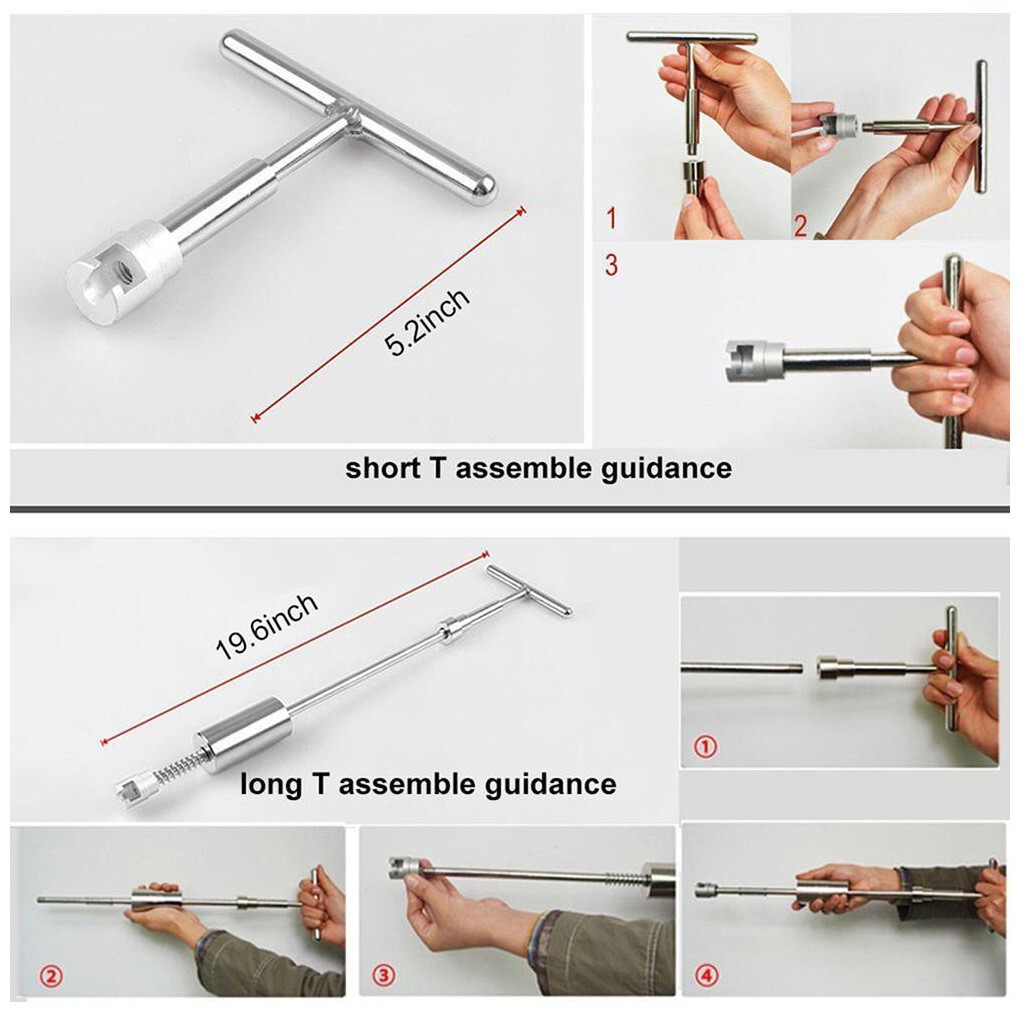 5.2inch

1

2

3

short T assemble guidance

19.6inch

long T assemble guidance

①

②

③

④