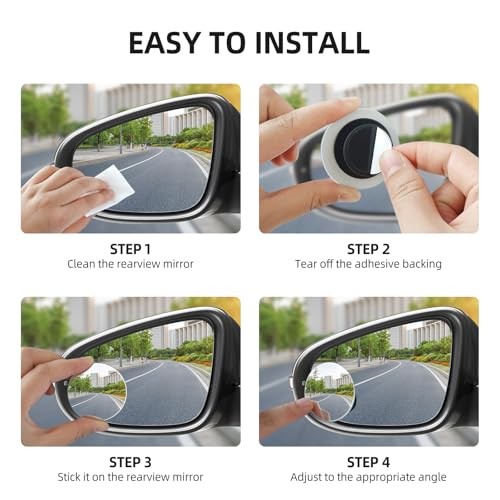 EASY TO INSTALL

STEP 1
Clean the rearview mirror

STEP 2
Tear off the adhesive backing

STEP 3
Stick it on the rearview mirror

STEP 4
Adjust to the appropriate angle