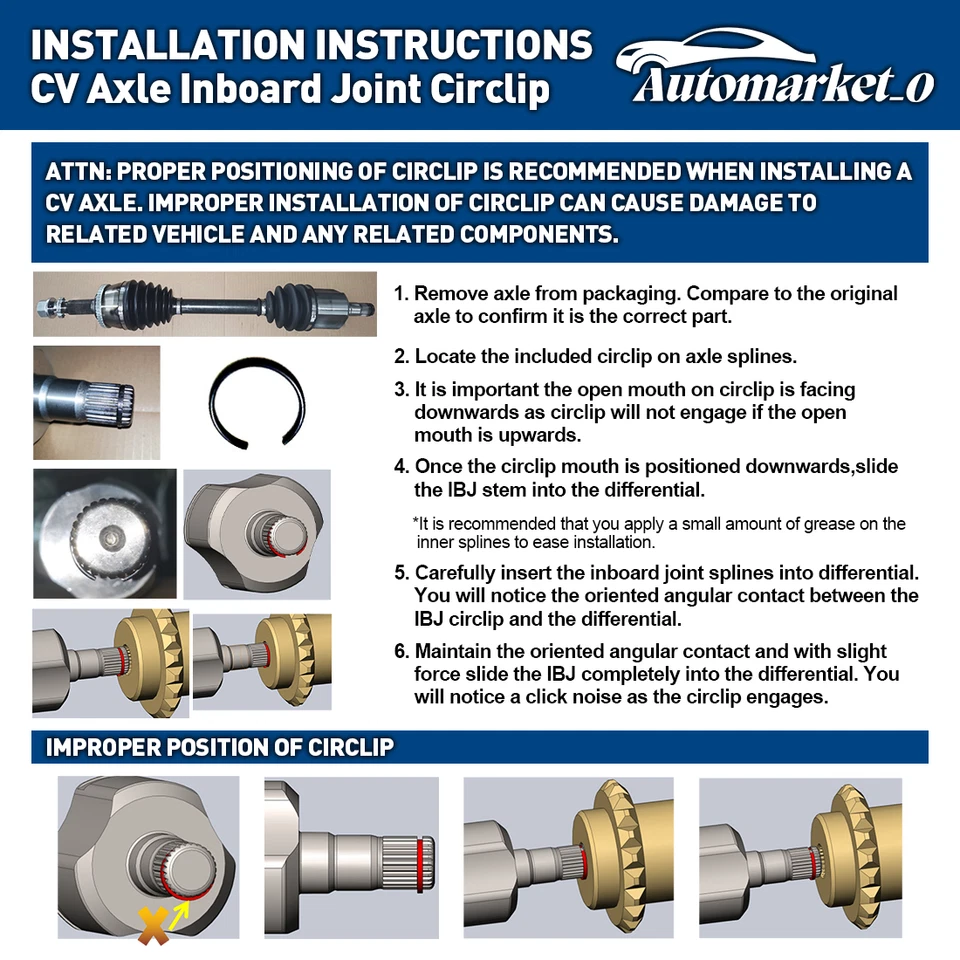 INSTALLATION INSTRUCTIONS
CV Axle Inboard Joint Circlip

Automarket_0

ATTN: PROPER POSITIONING OF CIRCLIP IS RECOMMENDED WHEN INSTALLING A CV AXLE. IMPROPER INSTALLATION OF CIRCLIP CAN CAUSE DAMAGE TO RELATED VEHICLE AND ANY RELATED COMPONENTS.

1. Remove axle from packaging. Compare to the original axle to confirm it is the correct part.

2. Locate the included circlip on axle splines.

3. It is important the open mouth on circlip is facing downwards as circlip will not engage if the open mouth is upwards.

4. Once the circlip mouth is positioned downwards,slide the IBJ stem into the differential.

*It is recommended that you apply a small amount of grease on the inner splines to ease installation.

5. Carefully insert the inboard joint splines into differential. You will notice the oriented angular contact between the IBJ circlip and the differential.

6. Maintain the oriented angular contact and with slight force slide the IBJ completely into the differential. You will notice a click noise as the circlip engages.

IMPROPER POSITION OF CIRCLIP