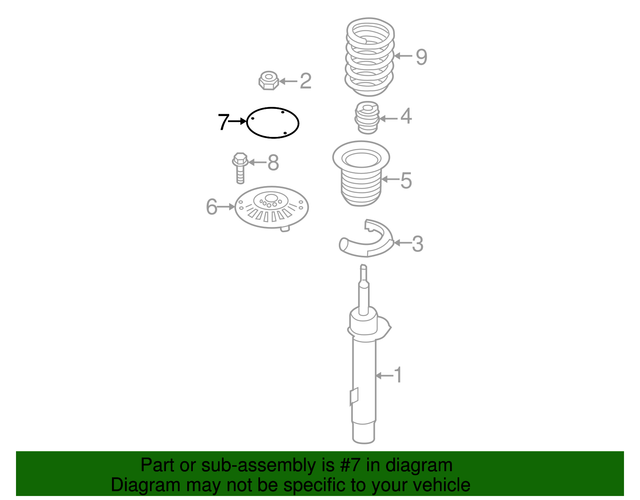 9
2
7
4
8
5
6
3
1

Part or sub-assembly is #7 in diagram
Diagram may not be specific to your vehicle