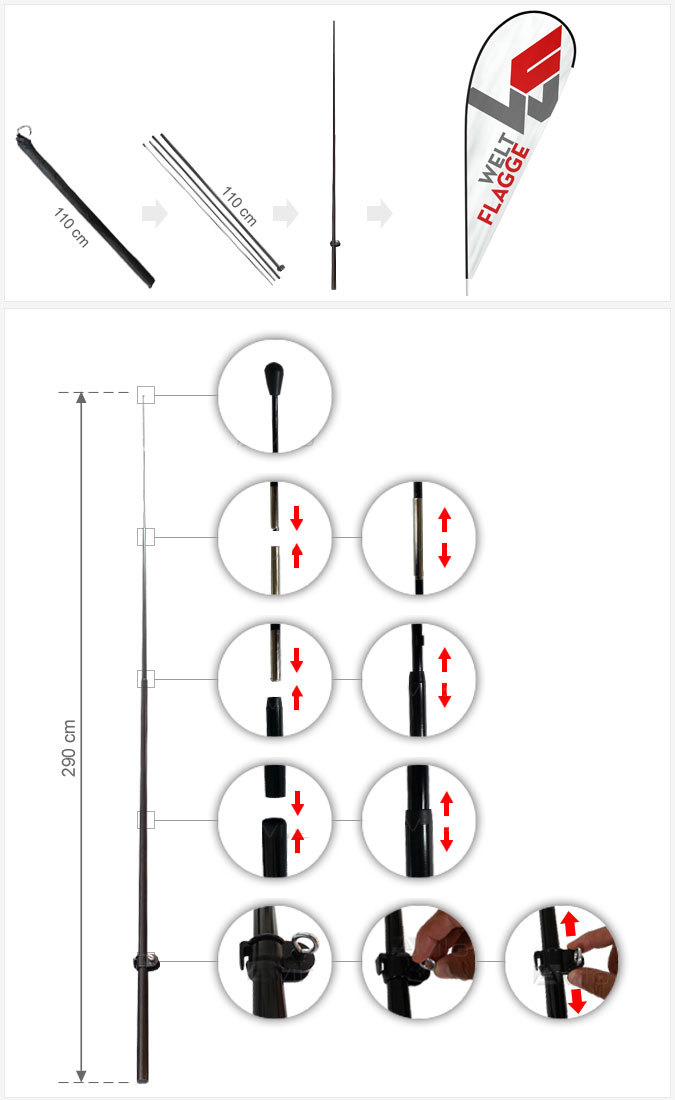 110 cm

110 cm

WELT FLAGGE

290 cm