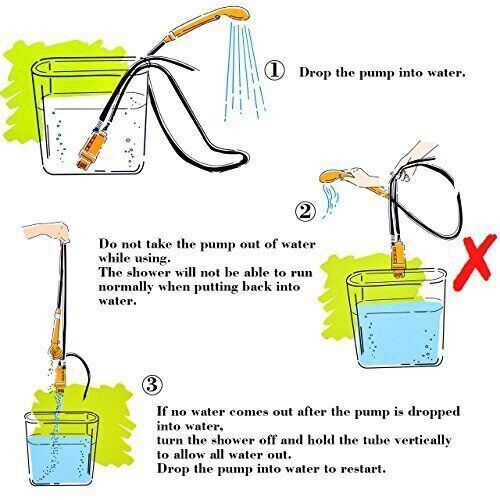 ① Drop the pump into water.

②

Do not take the pump out of water while using.
The shower will not be able to run normally when putting back into water.

③

If no water comes out after the pump is dropped into water,
turn the shower off and hold the tube vertically to allow all water out.
Drop the pump into water to restart.