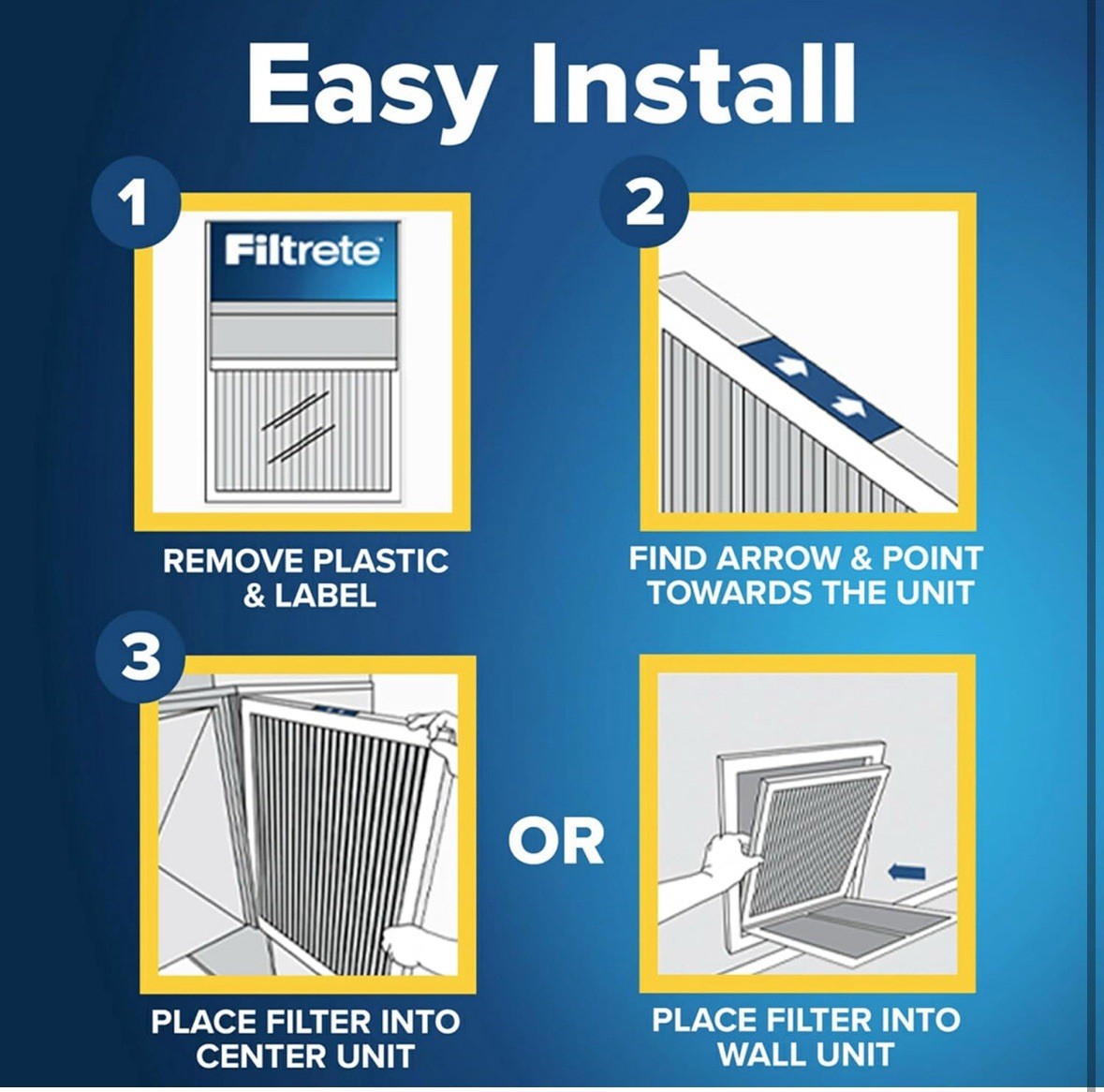 Easy Install

1

Filtrete

REMOVE PLASTIC & LABEL

2

FIND ARROW & POINT TOWARDS THE UNIT

3

PLACE FILTER INTO CENTER UNIT

OR

PLACE FILTER INTO WALL UNIT