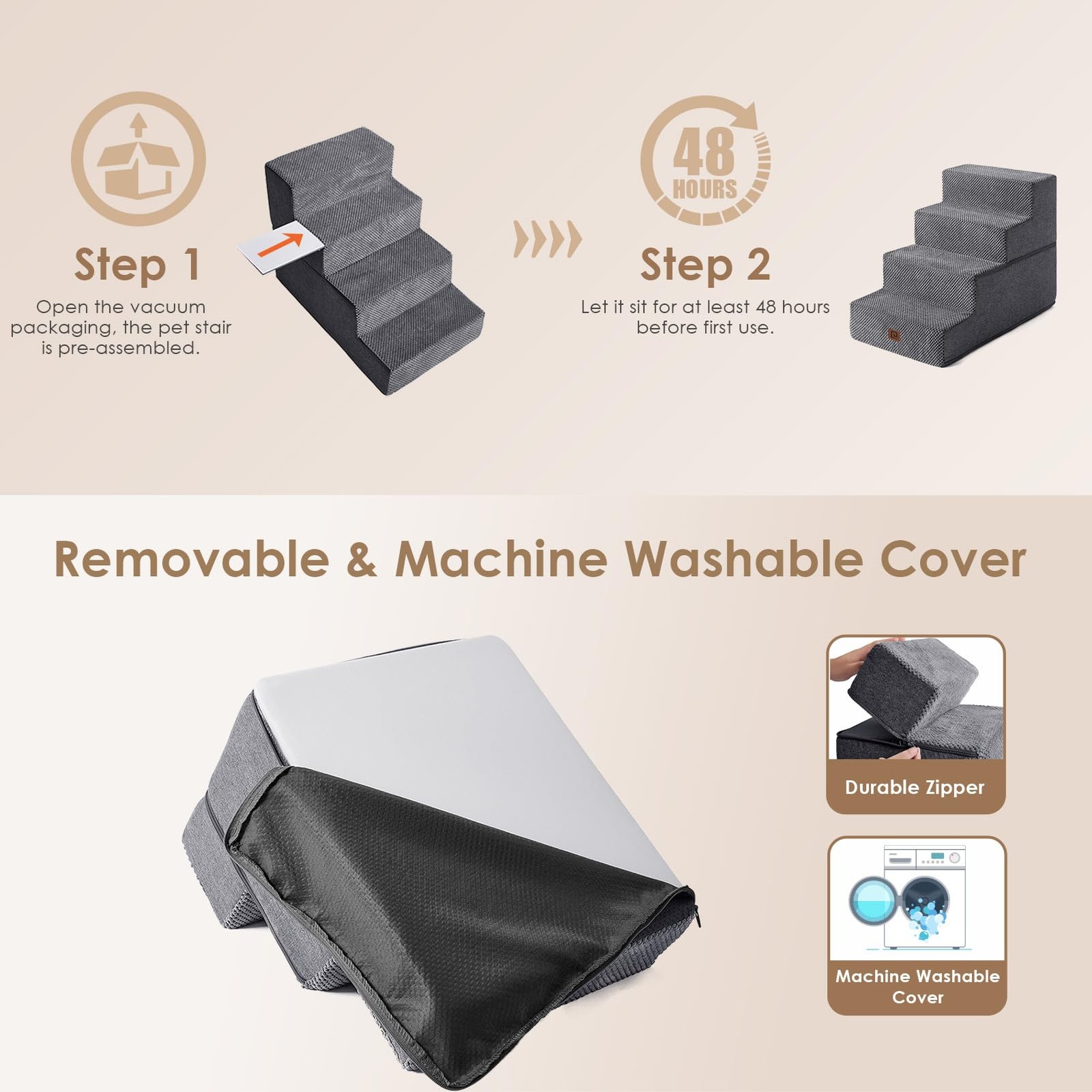 Step 1
Open the vacuum packaging, the pet stair is pre-assembled.

48 HOURS

Step 2
Let it sit for at least 48 hours before first use.

Removable & Machine Washable Cover

Durable Zipper

Machine Washable Cover