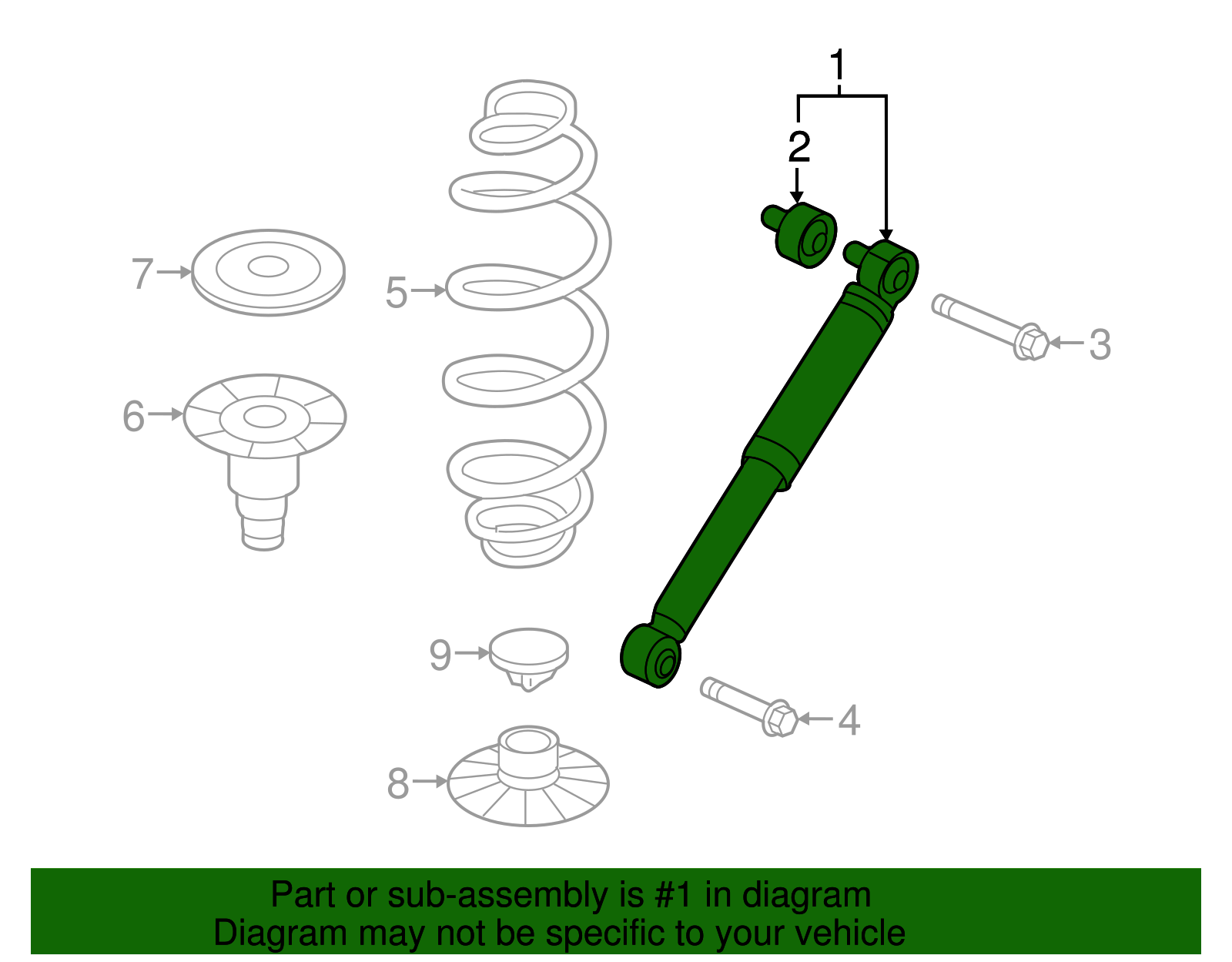 1
2
7
5
3
6
9
4
8

Part or sub-assembly is #1 in diagram
Diagram may not be specific to your vehicle