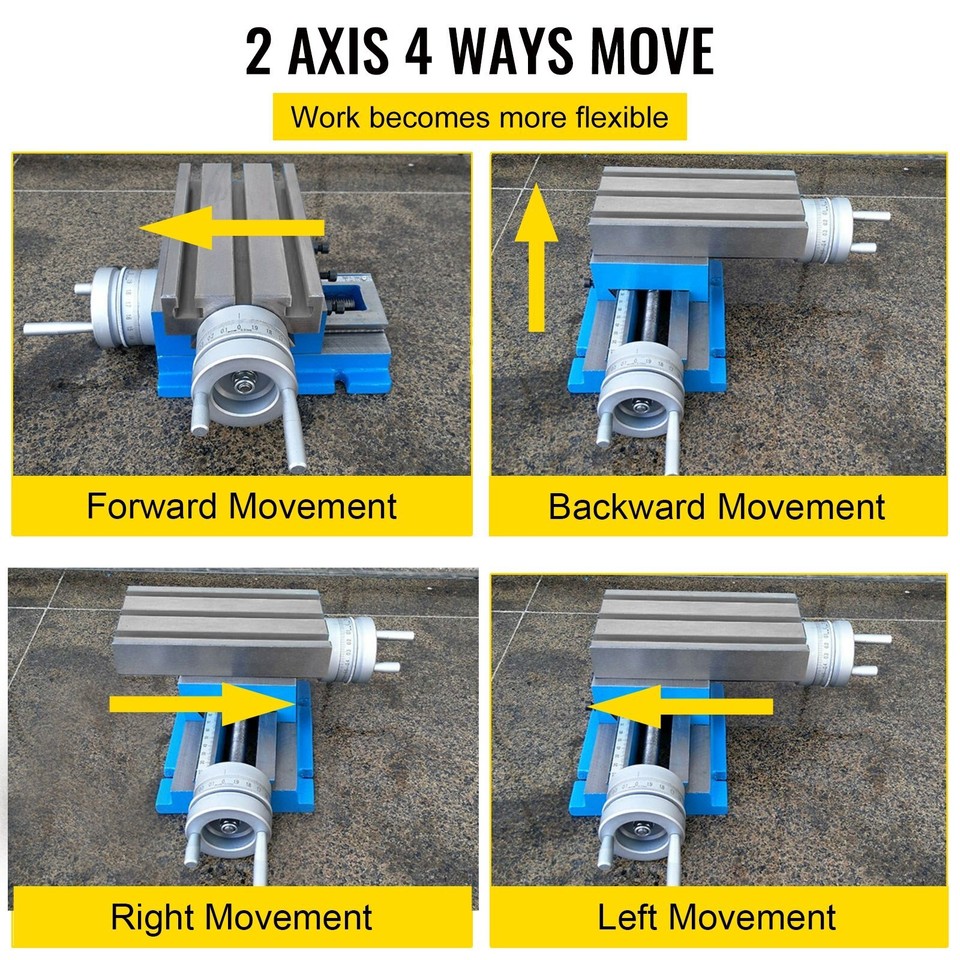 2 AXIS 4 WAYS MOVE

Work becomes more flexible

Forward Movement

Backward Movement

Right Movement

Left Movement