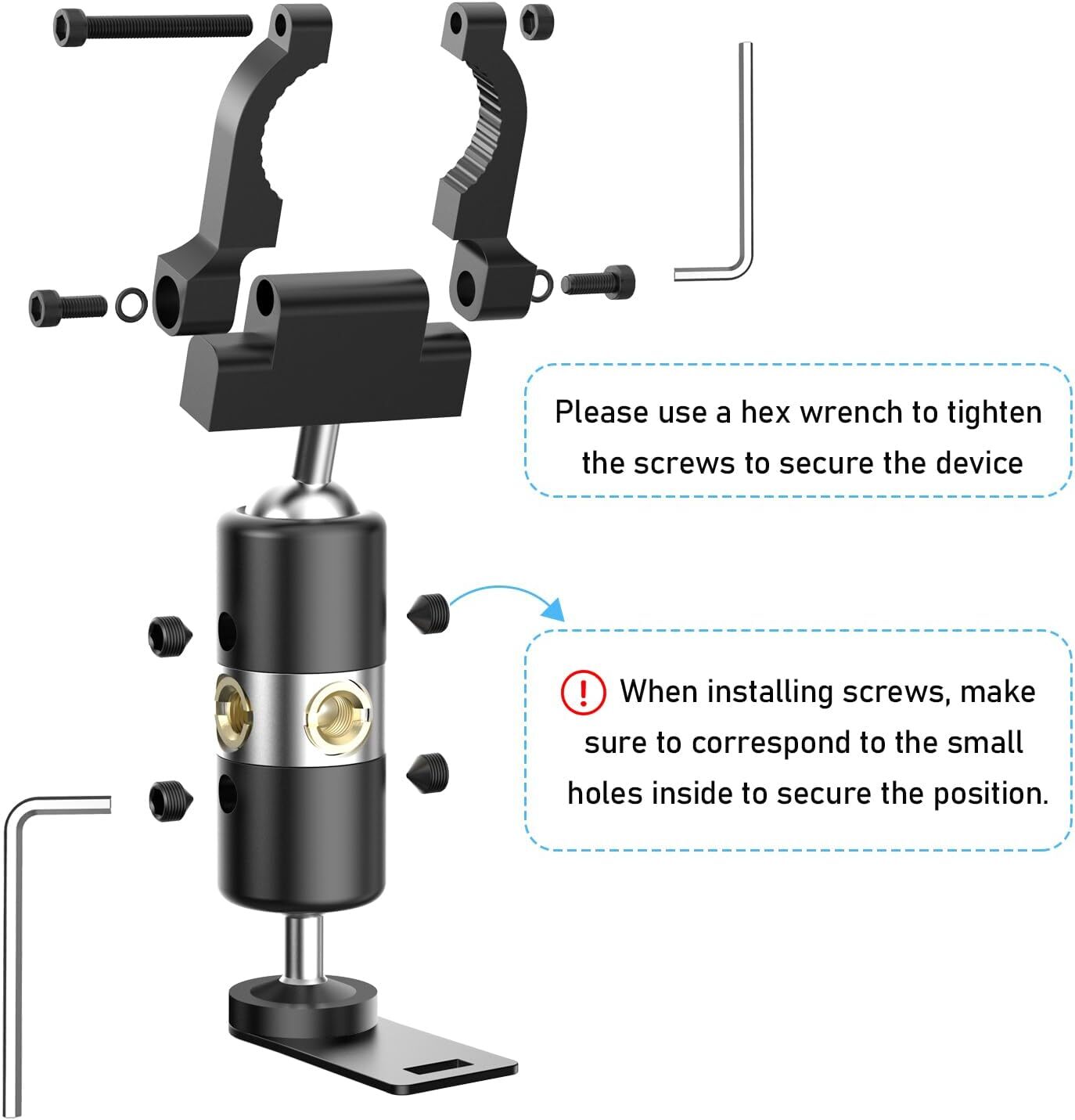 Please use a hex wrench to tighten the screws to secure the device

! When installing screws, make sure to correspond to the small holes inside to secure the position.