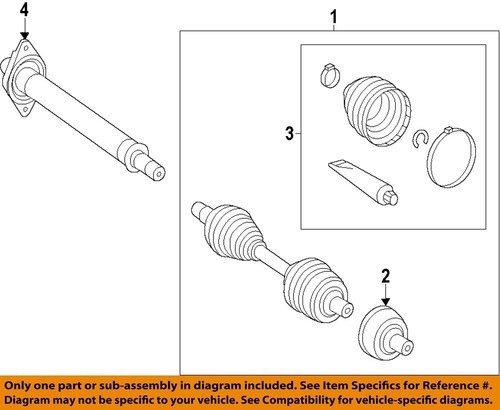 4

1

3

2

Only one part or sub-assembly in diagram included. See Item Specifics for Reference #.
Diagram may not be specific to your vehicle. See Compatibility for vehicle-specific diagrams.