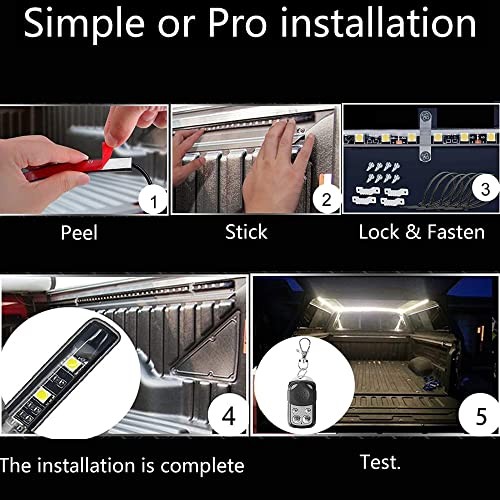 Simple or Pro installation

1

Peel

2

Stick

3

Lock & Fasten

4

The installation is complete

5

Test.