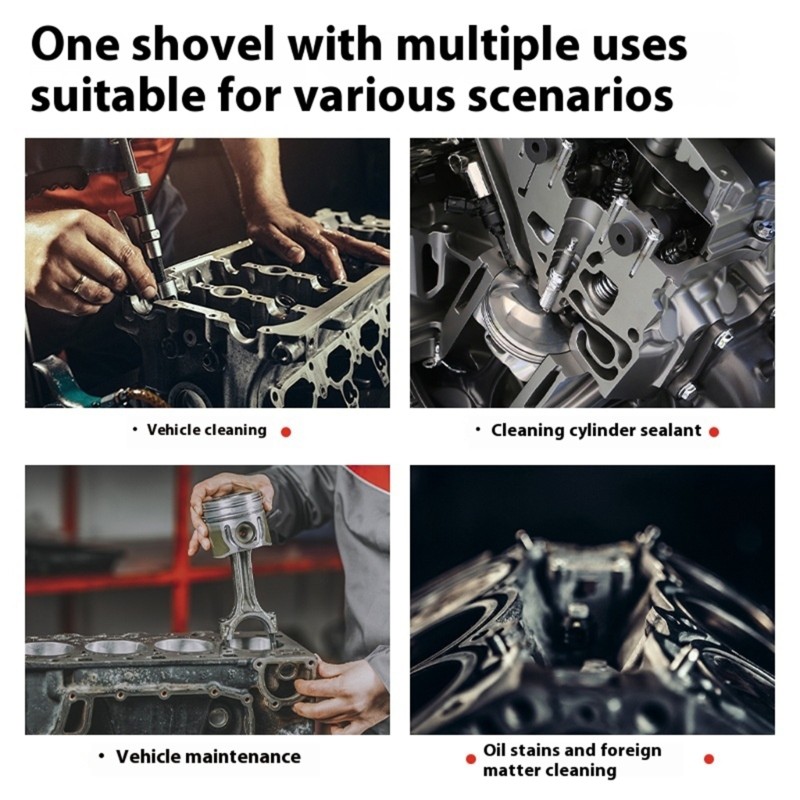 One shovel with multiple uses suitable for various scenarios

· Vehicle cleaning

· Cleaning cylinder sealant

· Vehicle maintenance

Oil stains and foreign matter cleaning