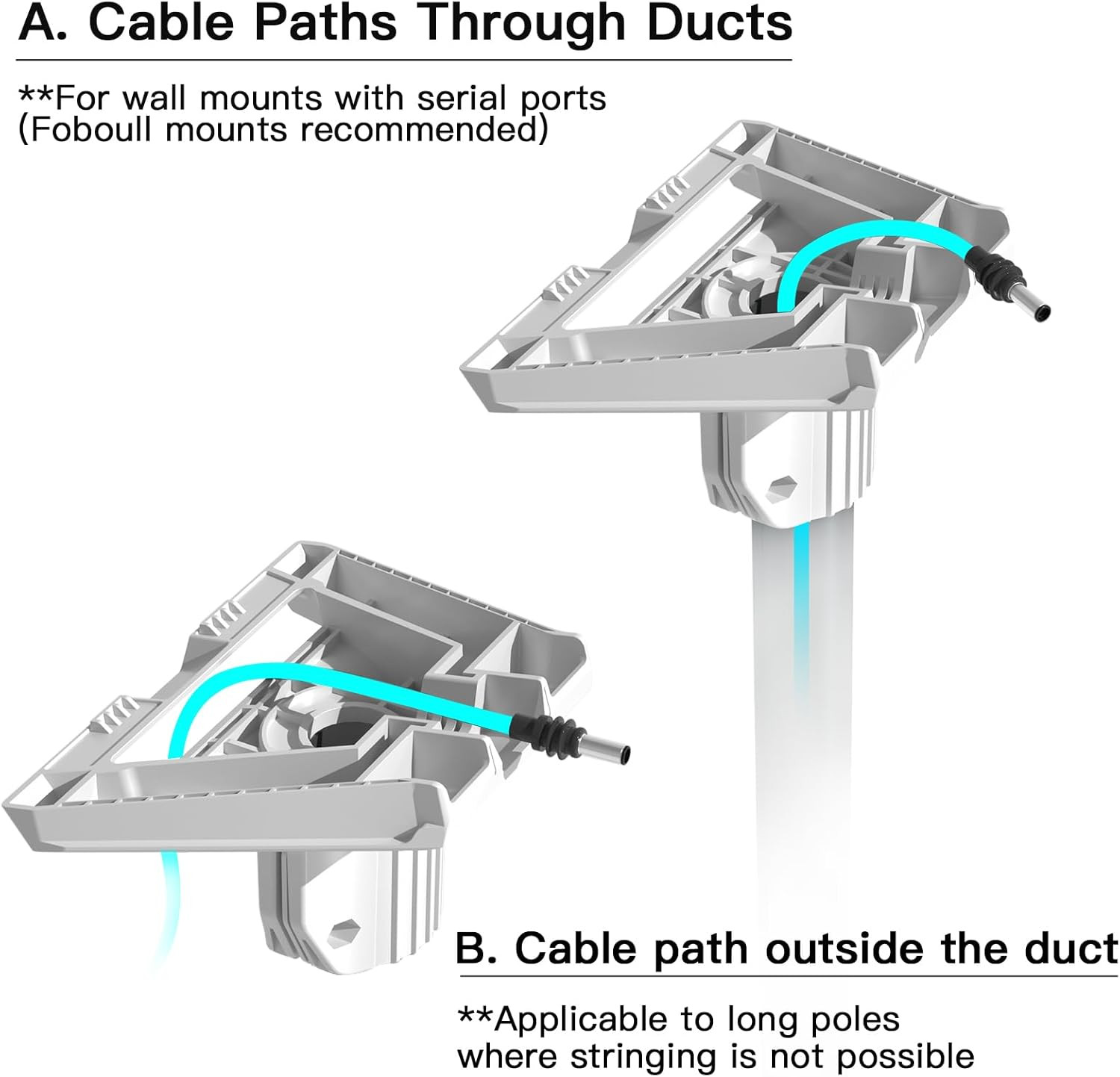 A. Cable Paths Through Ducts

**For wall mounts with serial ports (Foboull mounts recommended)

B. Cable path outside the duct

**Applicable to long poles where stringing is not possible