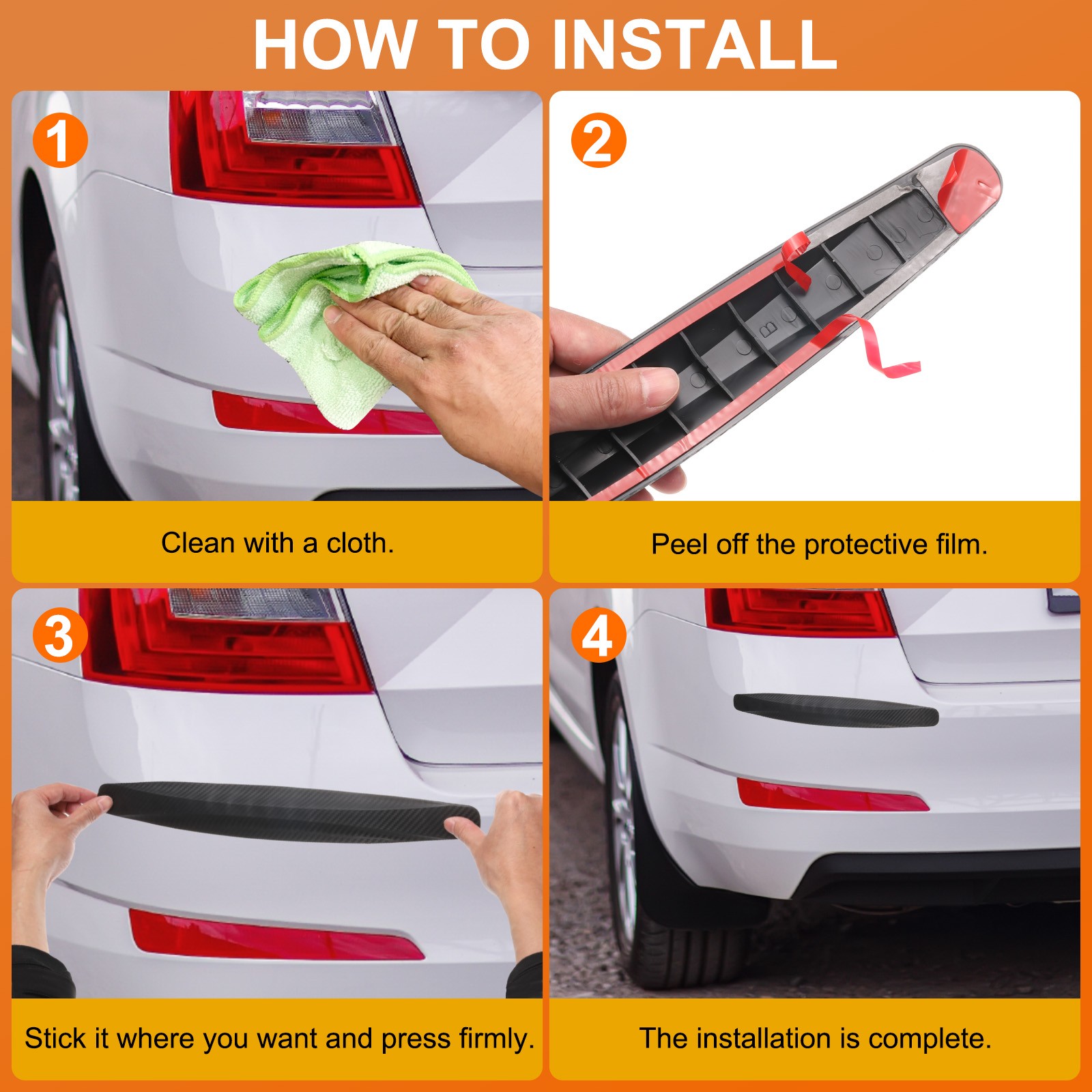 HOW TO INSTALL

1

Clean with a cloth.

2

Peel off the protective film.

3

Stick it where you want and press firmly.

4

The installation is complete.