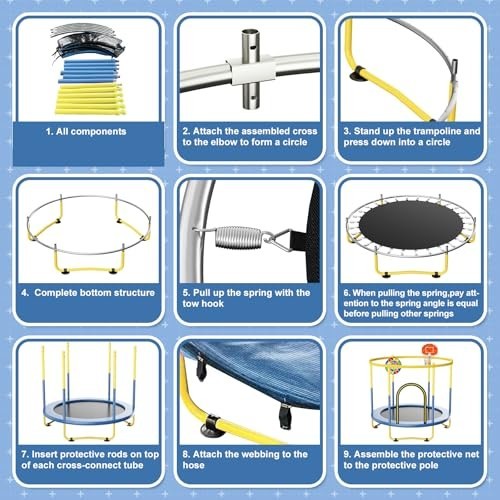 1. All components

2. Attach the assembled cross to the elbow to form a circle

3. Stand up the trampoline and press down into a circle

4. Complete bottom structure

5. Pull up the spring with the tow hook

6. When pulling the spring,pay attention to the spring angle is equal before pulling other springs

7. Insert protective rods on top of each cross-connect tube

8. Attach the webbing to the hose

9. Assemble the protective net to the protective pole