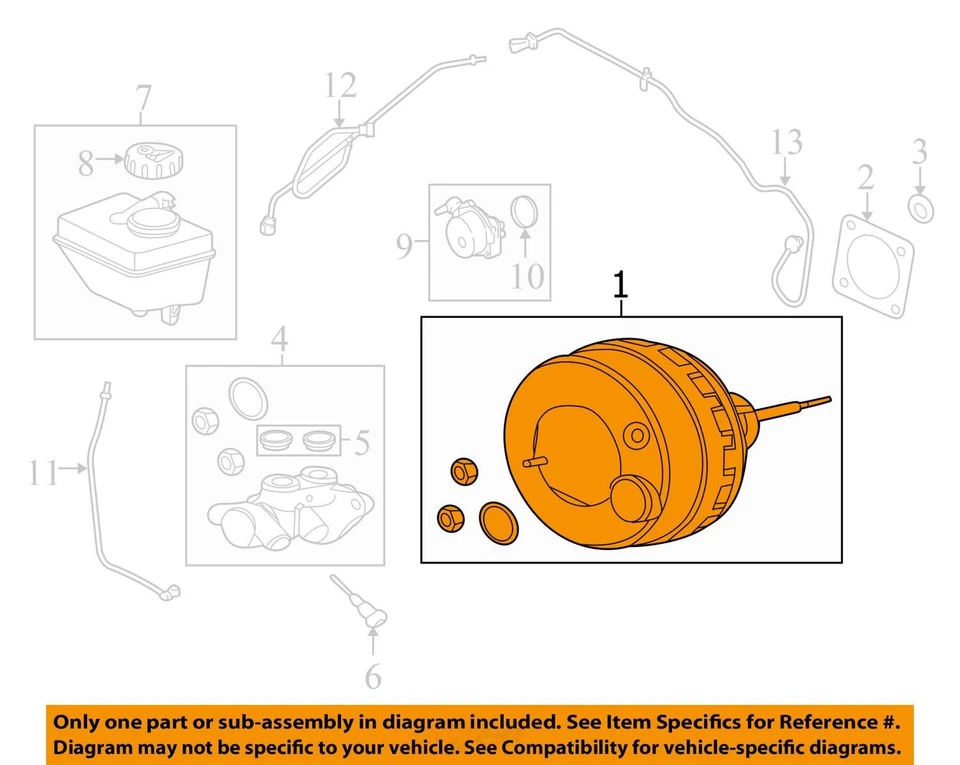 7
8
12
13
3
2
9
10
1
4
5
11
6

Only one part or sub-assembly in diagram included. See Item Specifics for Reference #.
Diagram may not be specific to your vehicle. See Compatibility for vehicle-specific diagrams.