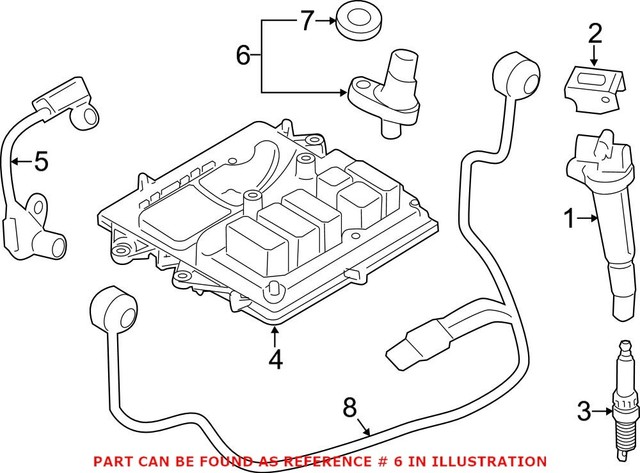 7
6
2
5
1
4
8
3
PART CAN BE FOUND AS REFERENCE # 6 IN ILLUSTRATION