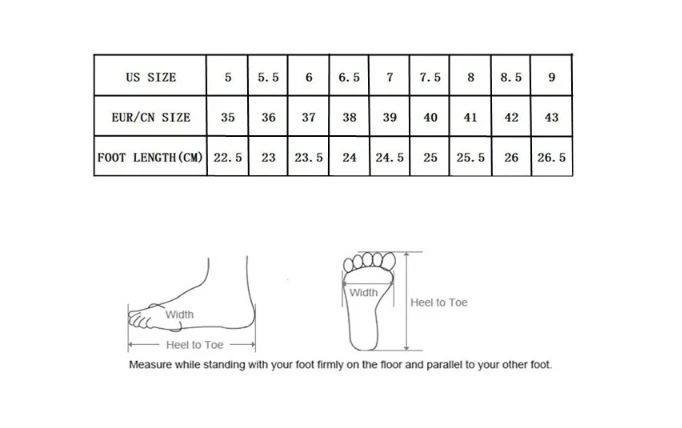 | US SIZE | 5 | 5.5 | 6 | 6.5 | 7 | 7.5 | 8 | 8.5 | 9 |
|---|---|---|---|---|---|---|---|---|---|
| EUR/CN SIZE | 35 | 36 | 37 | 38 | 39 | 40 | 41 | 42 | 43 |
| FOOT LENGTH(CM) | 22.5 | 23 | 23.5 | 24 | 24.5 | 25 | 25.5 | 26 | 26.5 |

Width
Heel to Toe
Width
Heel to Toe

Measure while standing with your foot firmly on the floor and parallel to your other foot.