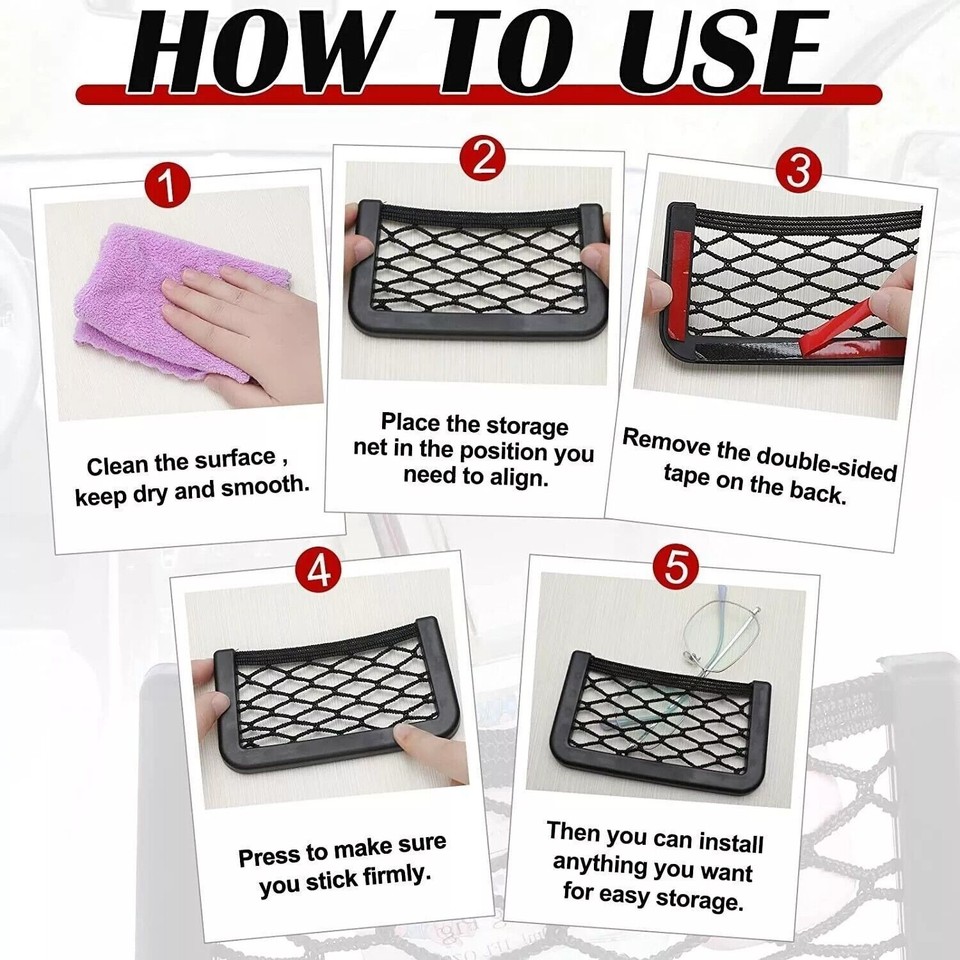 HOW TO USE

1
Clean the surface , keep dry and smooth.

2
Place the storage net in the position you need to align.

3
Remove the double-sided tape on the back.

4
Press to make sure you stick firmly.

5
Then you can install anything you want for easy storage.