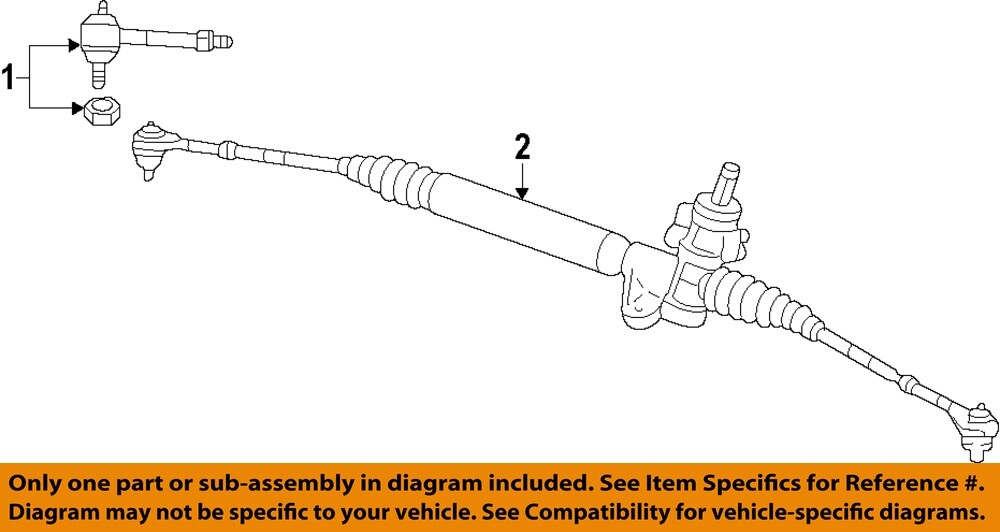 1

2

Only one part or sub-assembly in diagram included. See Item Specifics for Reference #. Diagram may not be specific to your vehicle. See Compatibility for vehicle-specific diagrams.