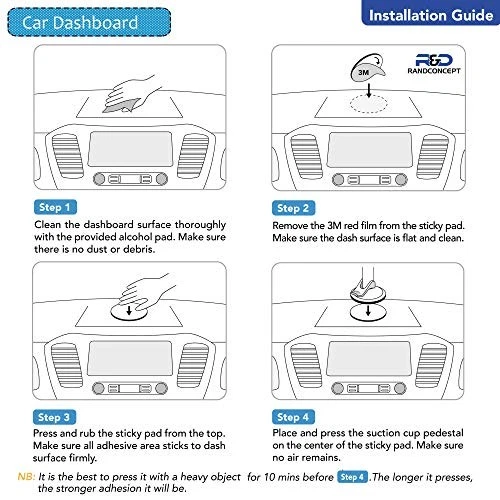 Car Dashboard

Installation Guide

3M

R&D
RANDCONCEPT

Step 1
Clean the dashboard surface thoroughly with the provided alcohol pad. Make sure there is no dust or debris.

Step 2
Remove the 3M red film from the sticky pad. Make sure the dash surface is flat and clean.

Step 3
Press and rub the sticky pad from the top. Make sure all adhesive area sticks to dash surface firmly.

Step 4
Place and press the suction cup pedestal on the center of the sticky pad. Make sure no air remains.

NB: It is the best to press it with a heavy object for 10 mins before Step 4 .The longer it presses, the stronger adhesion it will be.