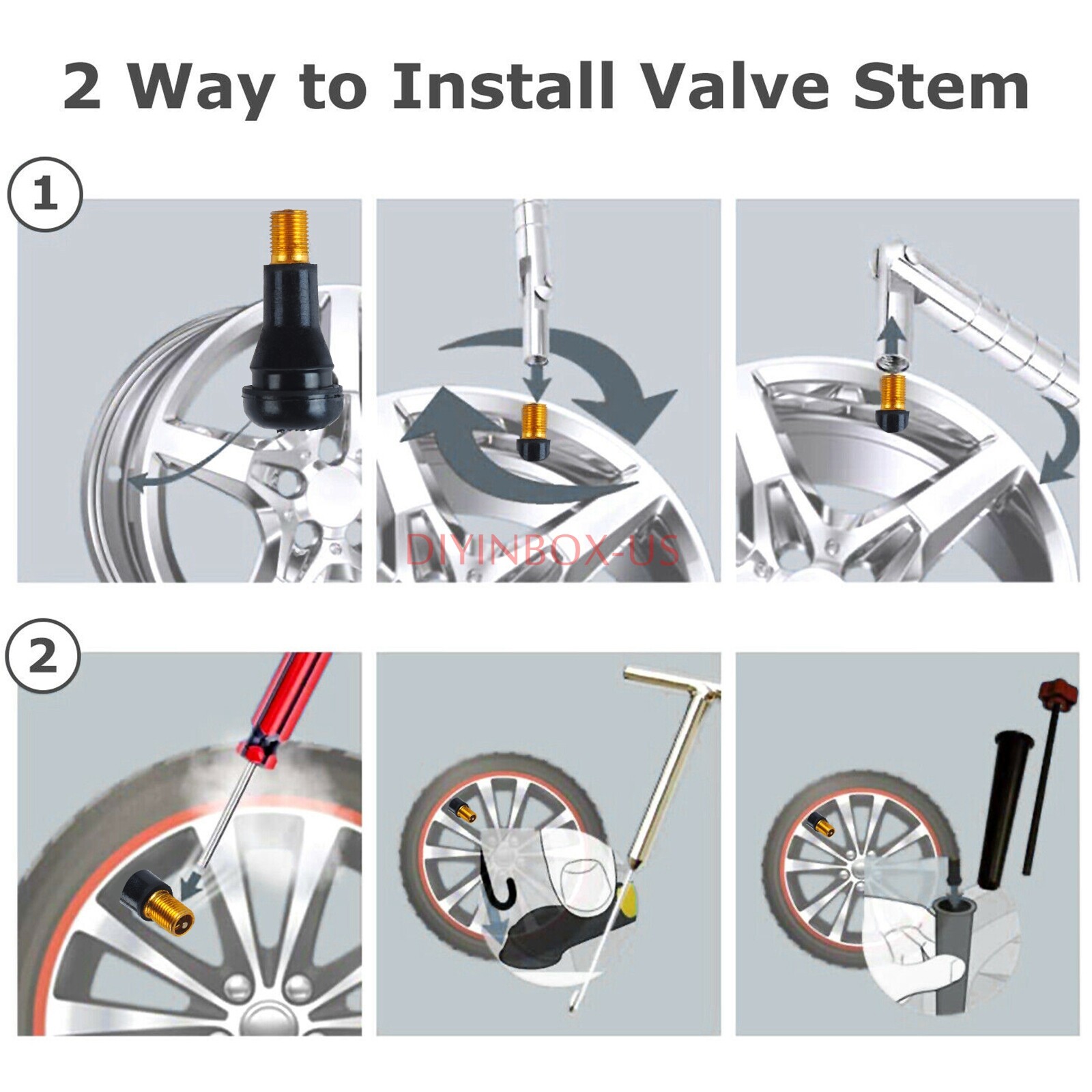 2 Way to Install Valve Stem

1

DIYINBOX-US

2