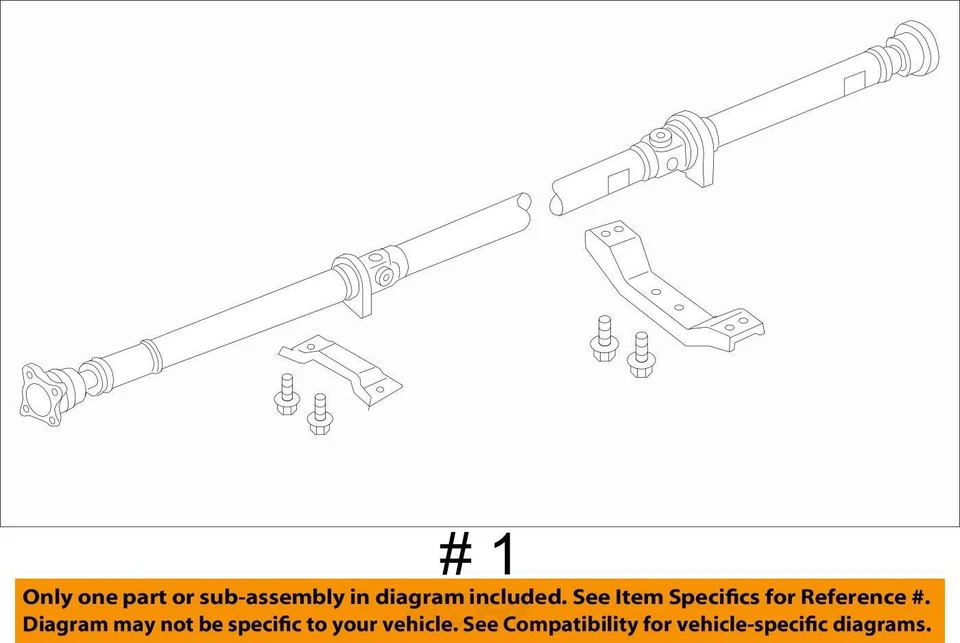 # 1

Only one part or sub-assembly in diagram included. See Item Specifics for Reference #. Diagram may not be specific to your vehicle. See Compatibility for vehicle-specific diagrams.