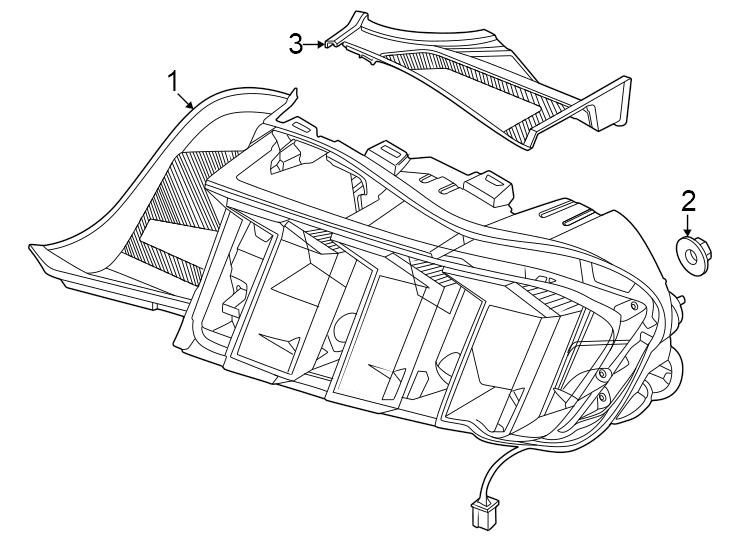 3
1
2