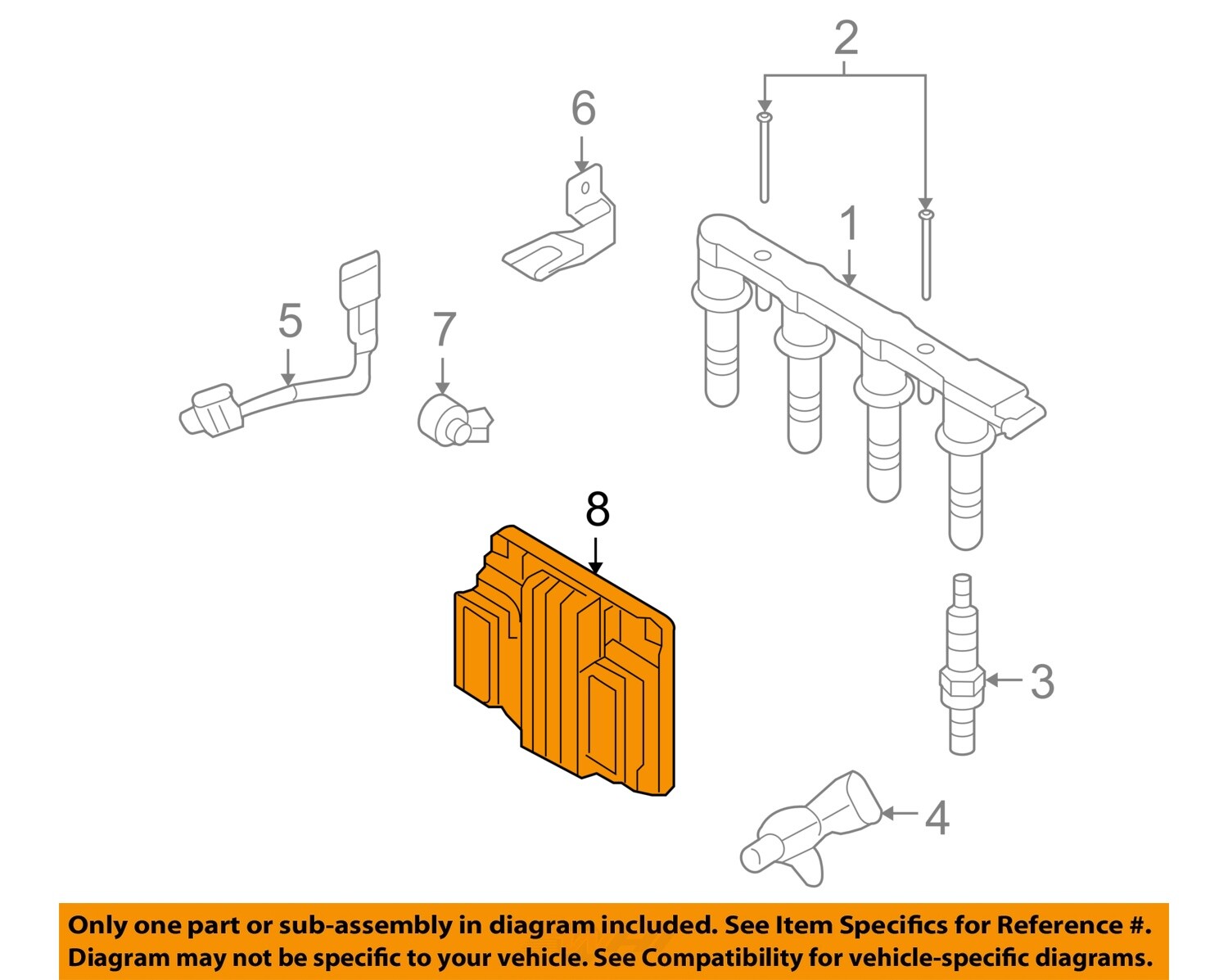 2
6
1
5
7
8
3
4

Only one part or sub-assembly in diagram included. See Item Specifics for Reference #. Diagram may not be specific to your vehicle. See Compatibility for vehicle-specific diagrams.