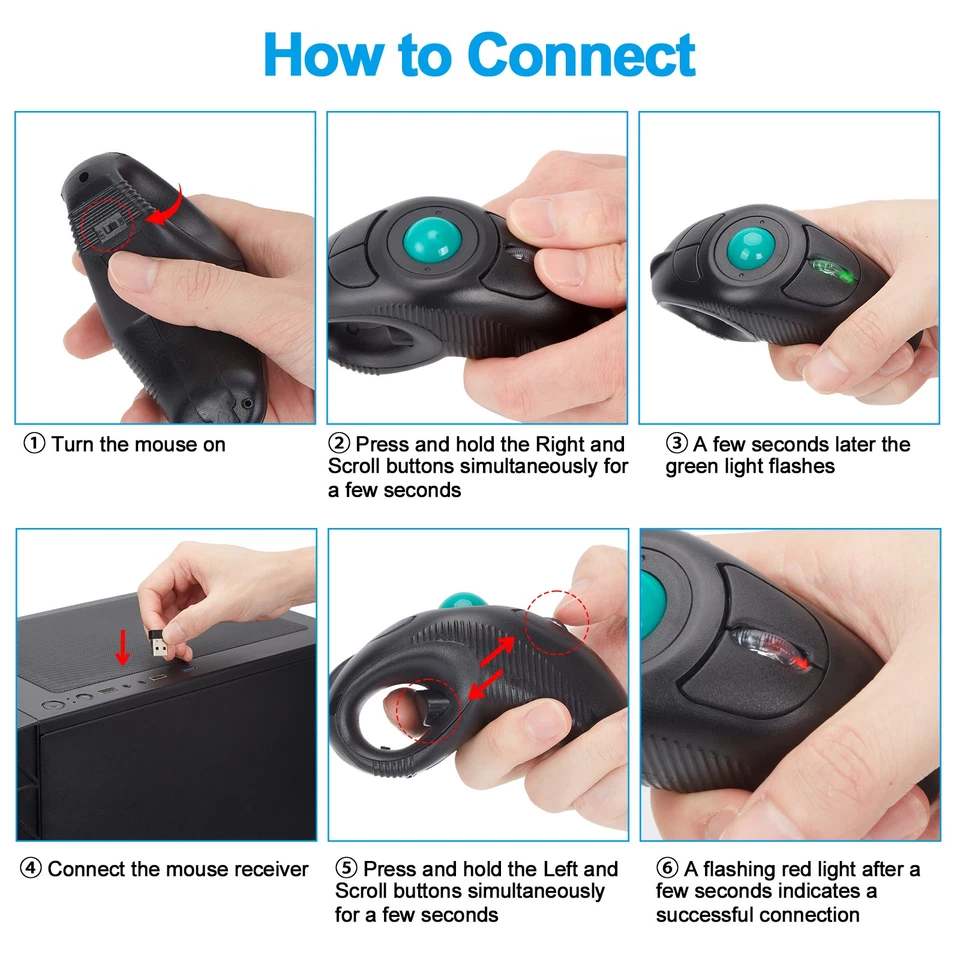 How to Connect

① Turn the mouse on

② Press and hold the Right and Scroll buttons simultaneously for a few seconds

③ A few seconds later the green light flashes

④ Connect the mouse receiver

⑤ Press and hold the Left and Scroll buttons simultaneously for a few seconds

⑥ A flashing red light after a few seconds indicates a successful connection