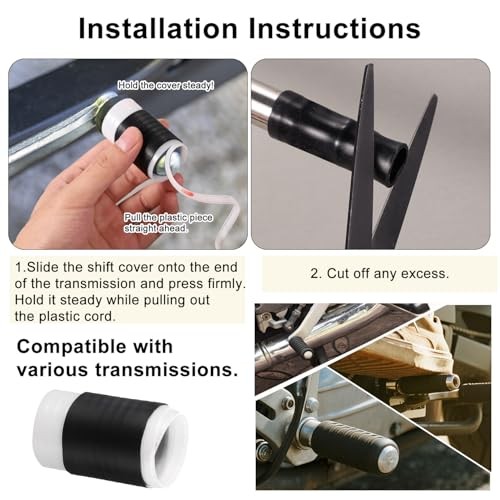 Installation Instructions

Hold the cover steady!

Pull the plastic piece straight ahead.

1.Slide the shift cover onto the end of the transmission and press firmly. Hold it steady while pulling out the plastic cord.

2. Cut off any excess.

Compatible with various transmissions.