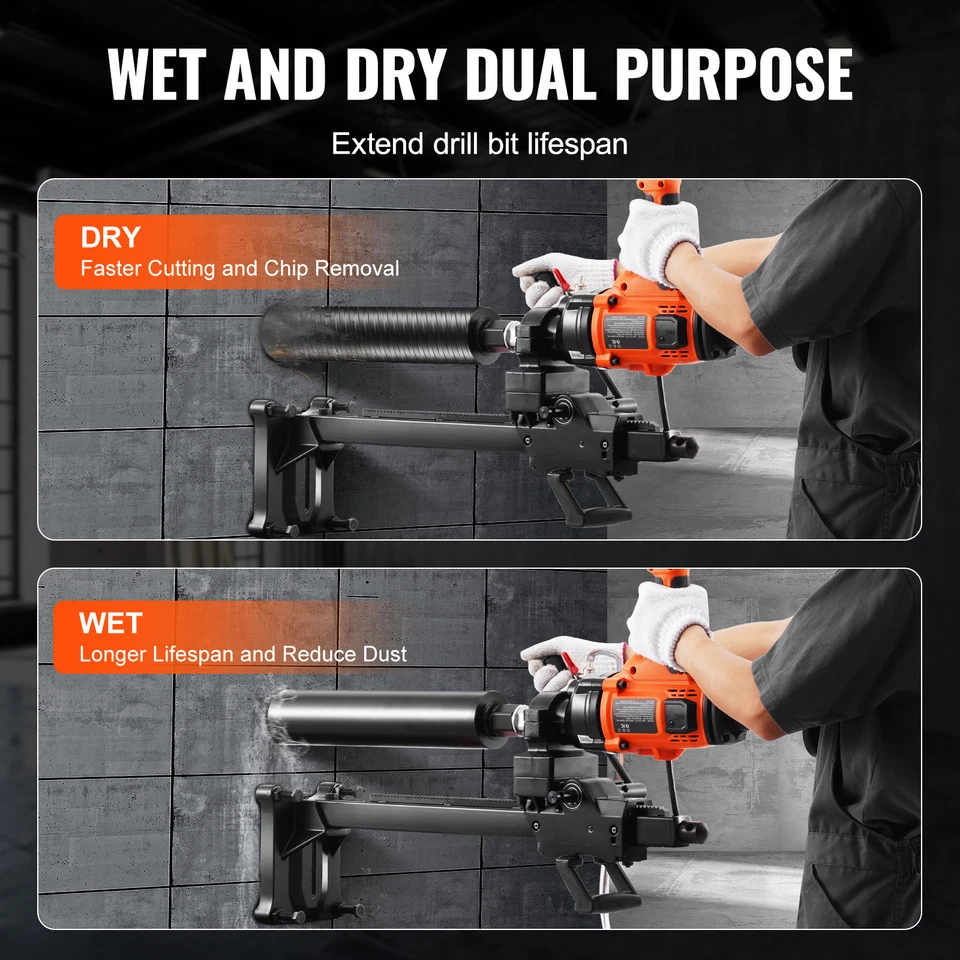 WET AND DRY DUAL PURPOSE

Extend drill bit lifespan

DRY
Faster Cutting and Chip Removal

WET
Longer Lifespan and Reduce Dust