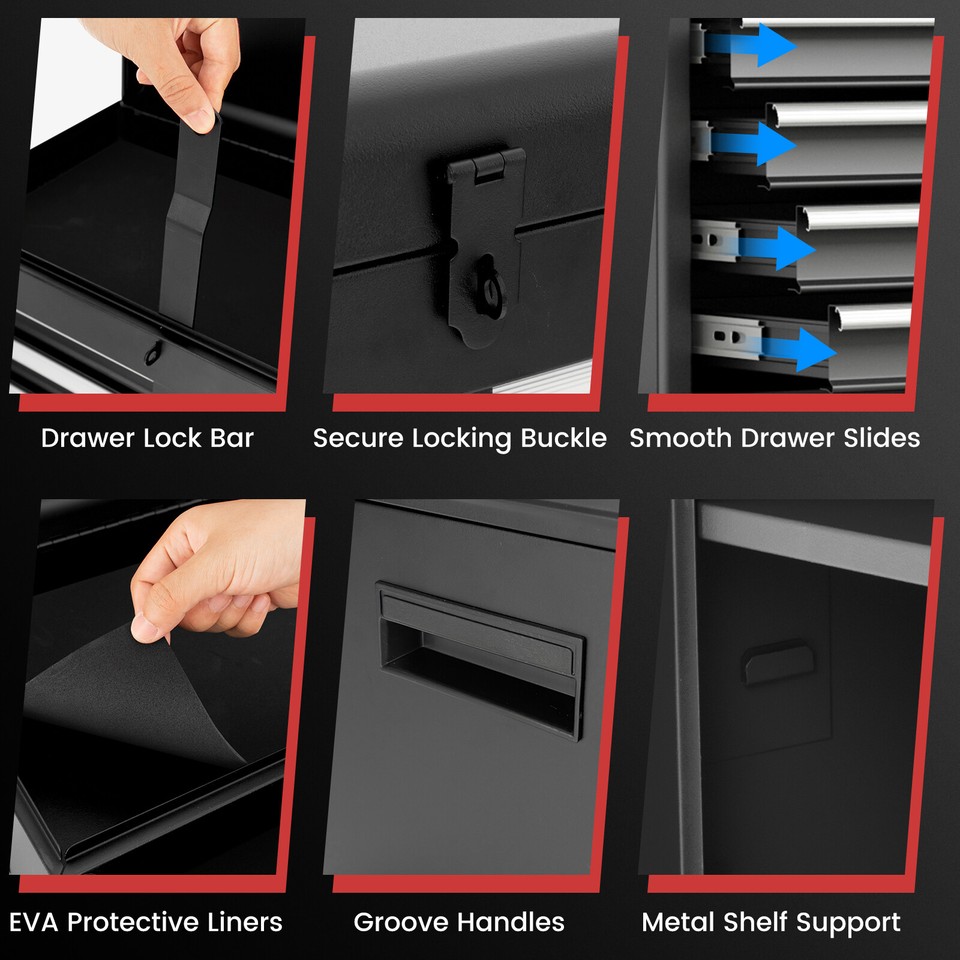 Drawer Lock Bar

Secure Locking Buckle

Smooth Drawer Slides

EVA Protective Liners

Groove Handles

Metal Shelf Support