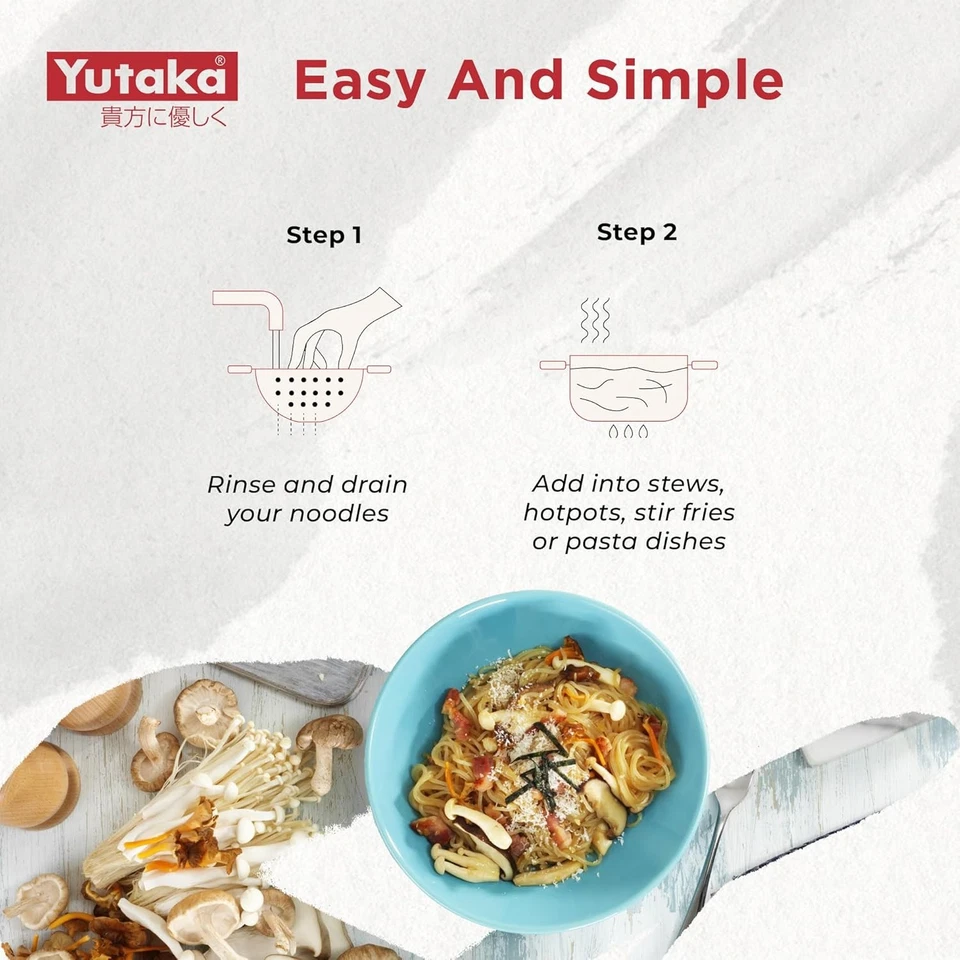 Yutaka®
貴方に優しく

Easy And Simple

Step 1

Rinse and drain your noodles

Step 2

Add into stews, hotpots, stir fries or pasta dishes